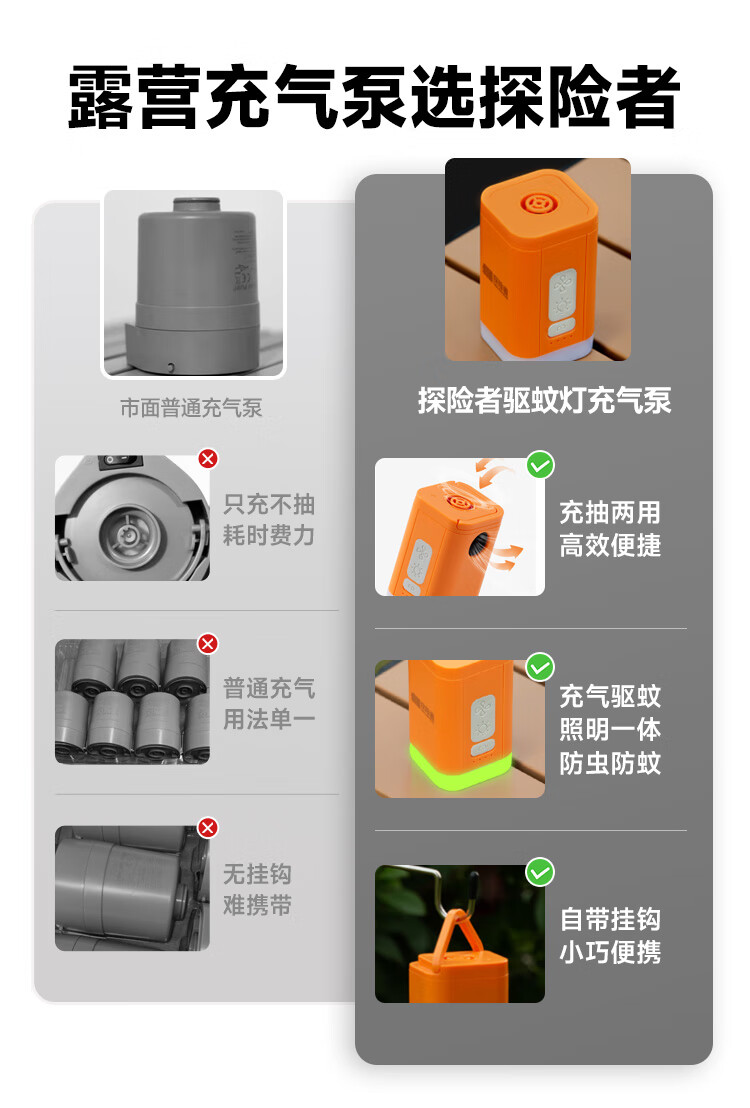 露营充气泵选探险者

市面普通充气泵

只充不抽
耗时费力

普通充气
用法单一

无挂钩
难携带

探险者驱蚊灯充气泵

充抽两用
高效便捷

充气驱蚊
照明一体
防虫防蚊

自带挂钩
小巧便携