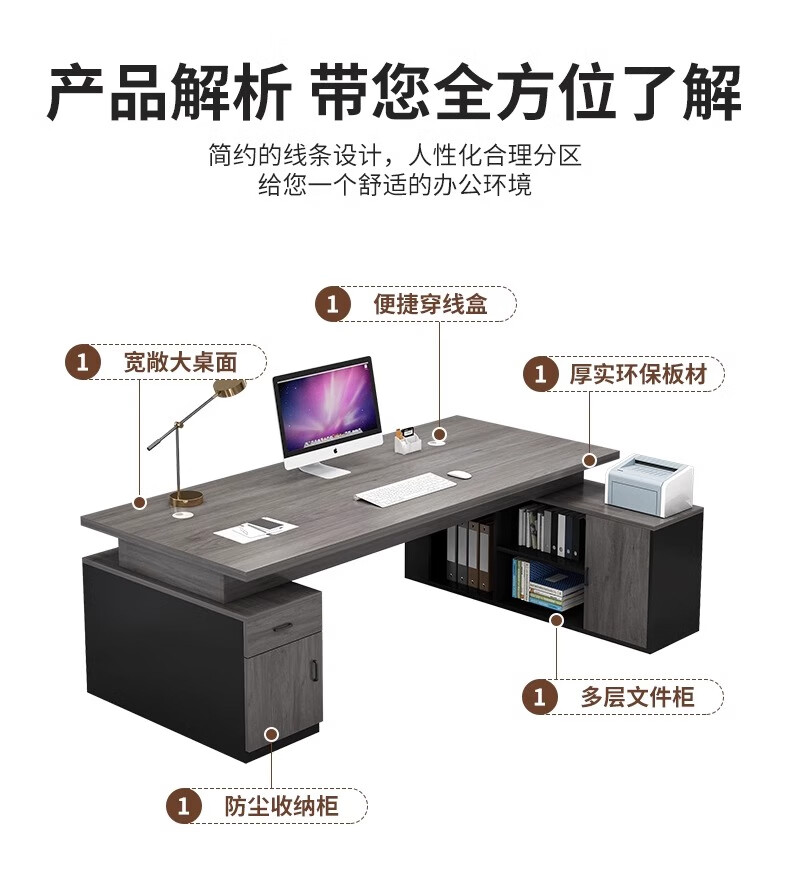 产品解析 带您全方位了解

简约的线条设计，人性化合理分区
给您一个舒适的办公环境

1 便捷穿线盒

1 宽敞大桌面

1 厚实环保板材

1 多层文件柜

1 防尘收纳柜