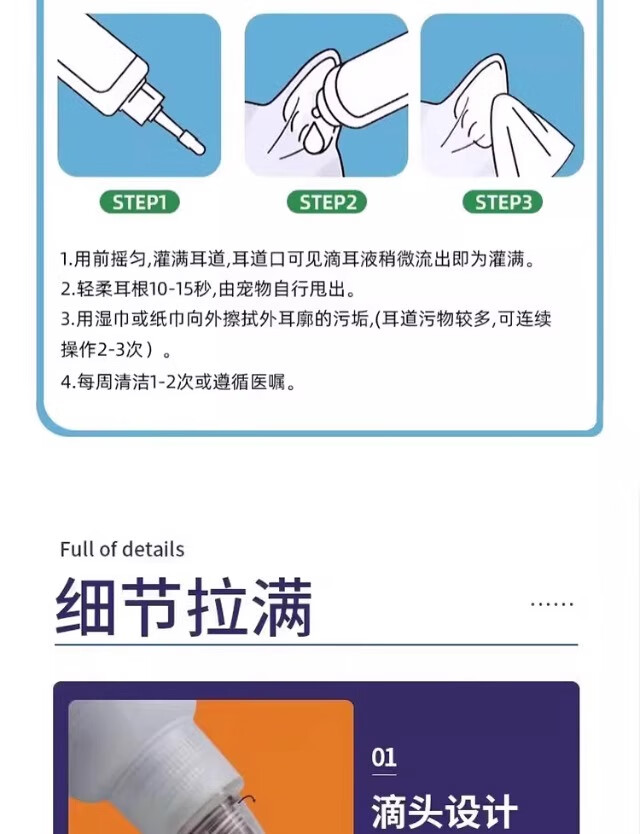 STEP1

STEP2

STEP3

1.用前摇匀,灌满耳道,耳道口可见滴耳液稍微流出即为灌满。
2.轻柔耳根10-15秒,由宠物自行甩出。
3.用湿巾或纸巾向外擦拭外耳廓的污垢,(耳道污物较多,可连续操作2-3次）。
4.每周清洁1-2次或遵循医嘱。

Full of details
细节拉满
......

01
滴头设计