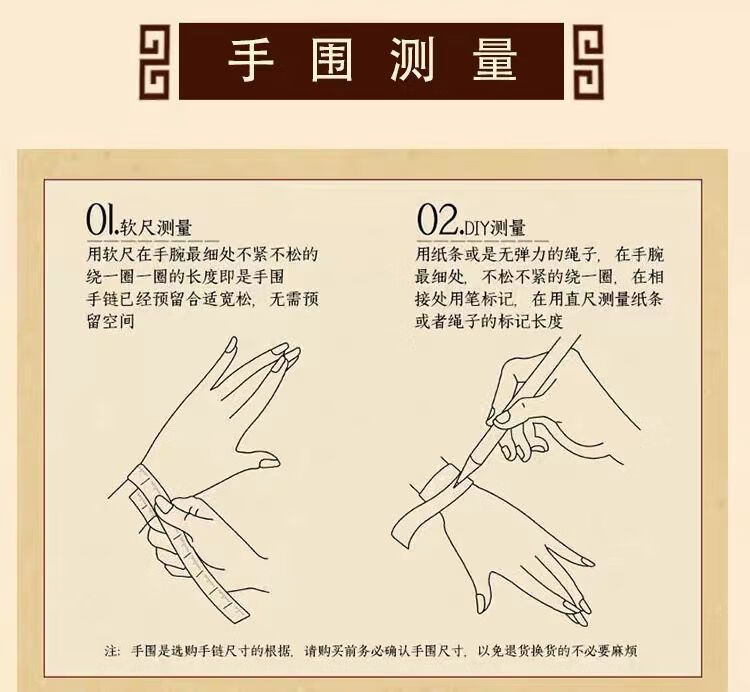 手围测量

01.软尺测量

用软尺在手腕最细处不紧不松的绕一圈一圈的长度即是手围

手链已经预留合适宽松，无需预留空间

02.DIY测量

用纸条或是无弹力的绳子，在手腕最细处，不松不紧的绕一圈，在相接处用笔标记，在用直尺测量纸条或者绳子的标记长度

注：手围是选购手链尺寸的根据，请购买前务必确认手围尺寸，以免退货换货的不必要麻烦