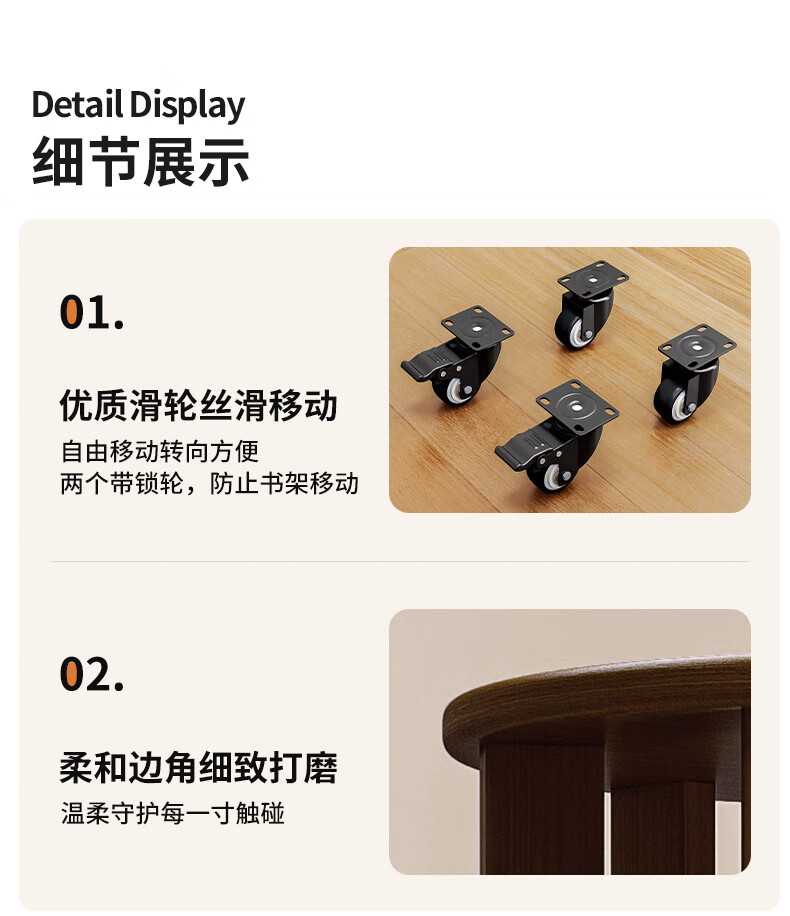 Detail Display
细节展示

01.

优质滑轮丝滑移动

自由移动转向方便
两个带锁轮，防止书架移动

02.

柔和边角细致打磨

温柔守护每一寸触碰