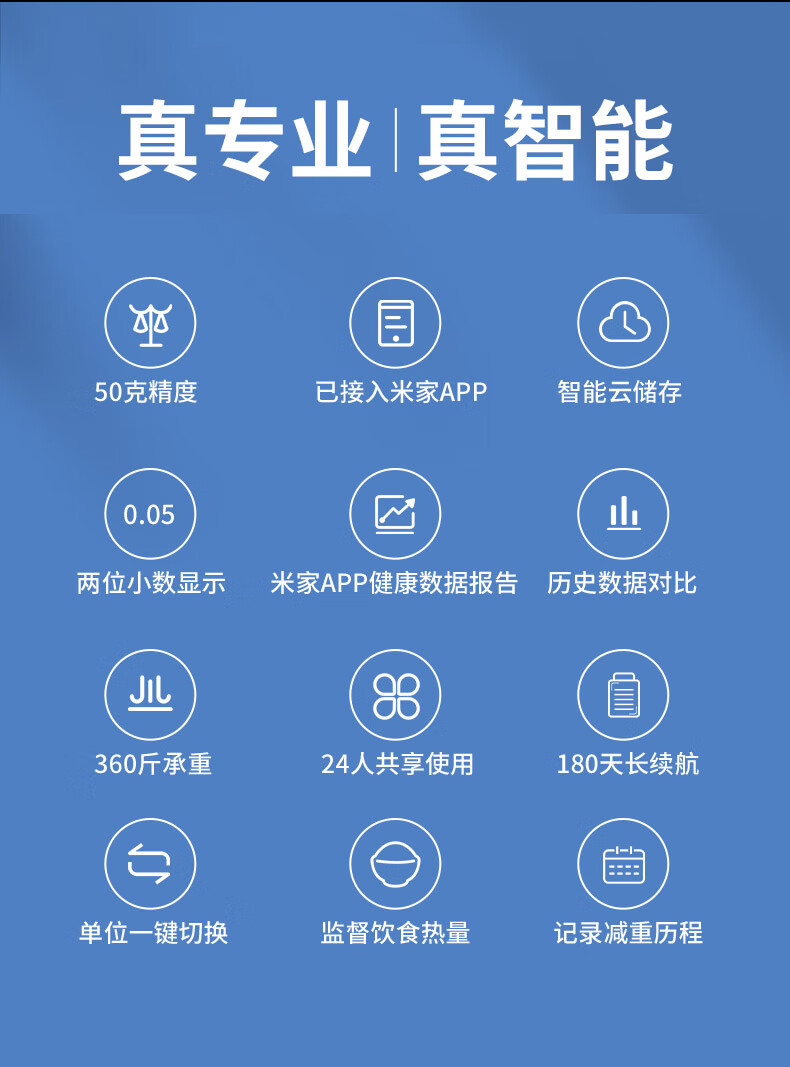 真专业 | 真智能

50克精度

已接入米家APP

智能云储存

0.05

两位小数显示

米家APP健康数据报告

历史数据对比

360斤承重

24人共享使用

180天长续航

单位一键切换

监督饮食热量

记录减重历程