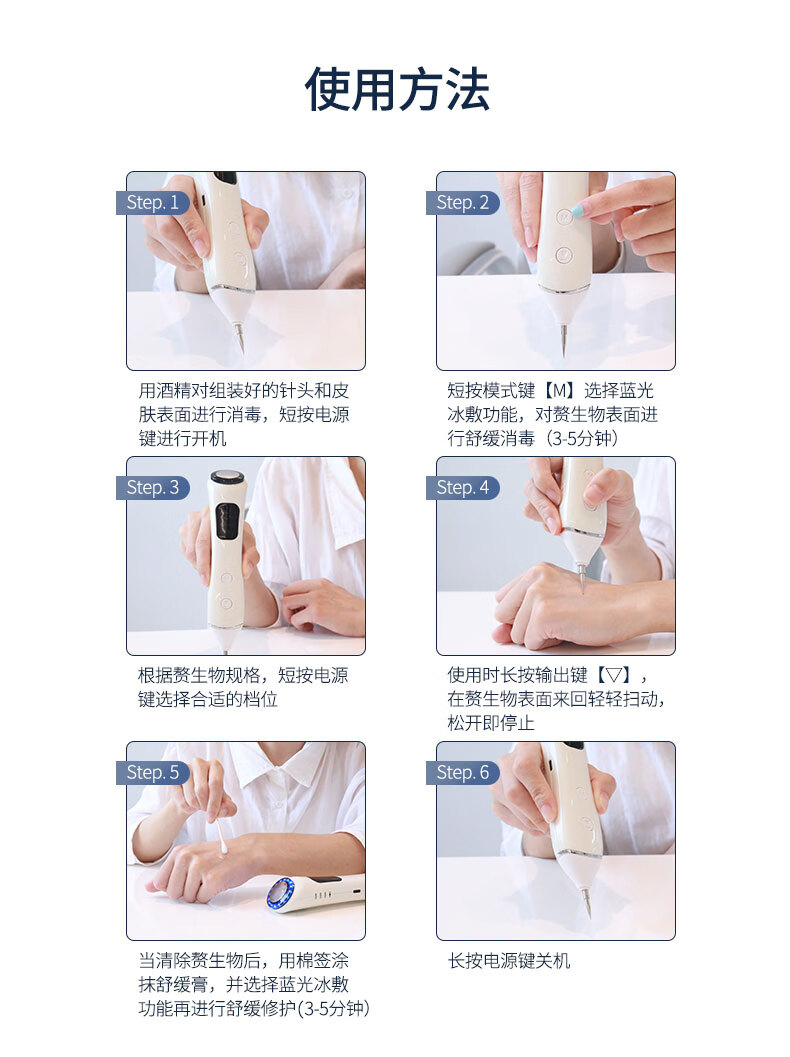 使用方法

Step. 1

用酒精对组装好的针头和皮肤表面进行消毒，短按电源键进行开机

Step. 2

短按模式键【M】选择蓝光冰敷功能，对赘生物表面进行舒缓消毒（3-5分钟）

Step. 3

根据赘生物规格，短按电源键选择合适的档位

Step. 4

使用时长按输出键【▽】，在赘生物表面来回轻轻扫动，松开即停止

Step. 5

当清除赘生物后，用棉签涂抹舒缓膏，并选择蓝光冰敷功能再进行舒缓修护(3-5分钟)

Step. 6

长按电源键关机