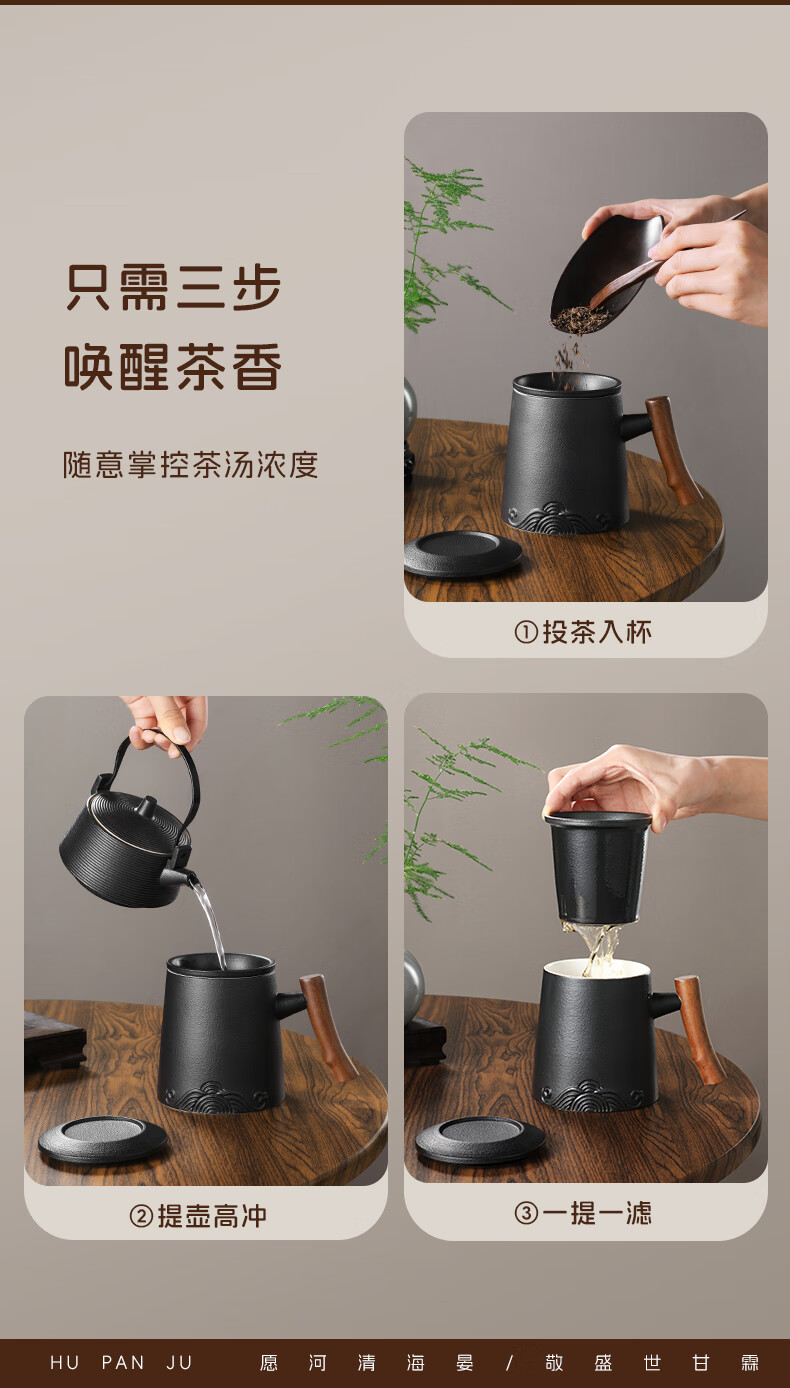 只需三步
唤醒茶香

随意掌控茶汤浓度

①投茶入杯

②提壶高冲

③一提一滤

HU PAN JU 愿河清海晏 / 敬盛世甘霖