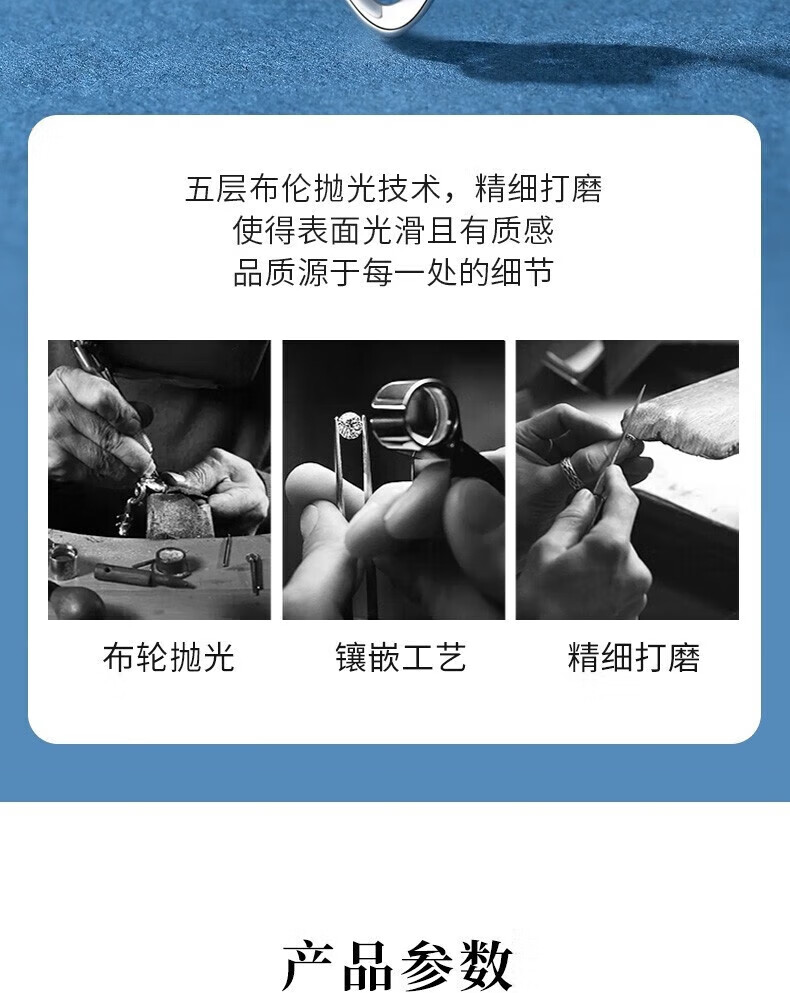 五层布伦抛光技术，精细打磨
使得表面光滑且有质感
品质源于每一处的细节

布轮抛光

镶嵌工艺

精细打磨

产品参数