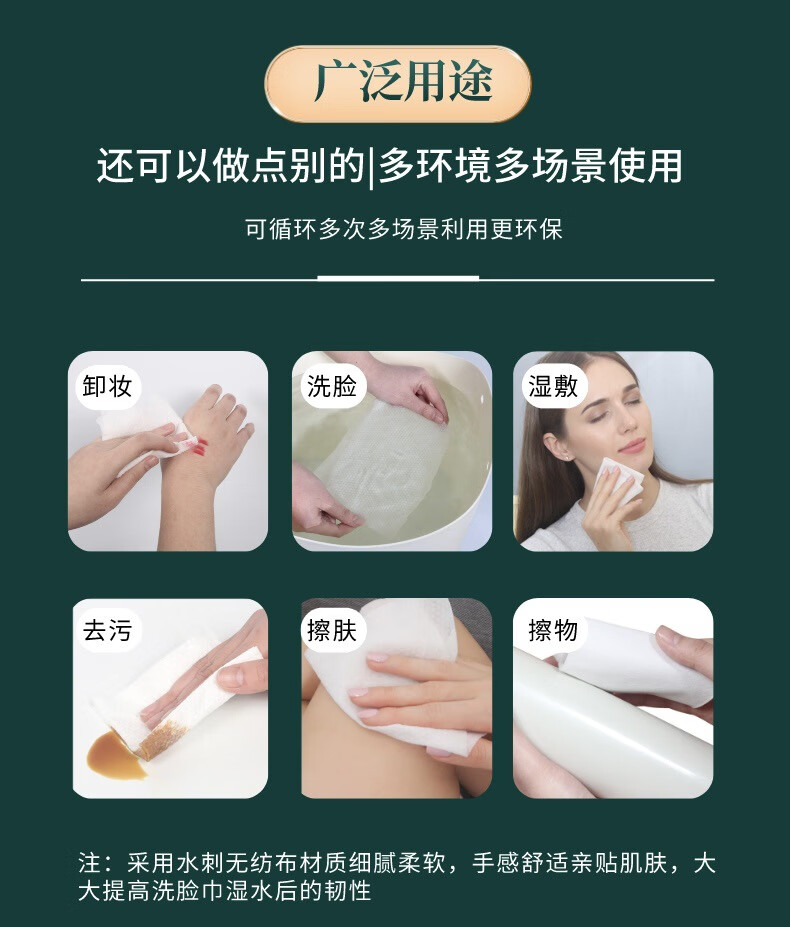 广泛用途

还可以做点别的|多环境多场景使用

可循环多次多场景利用更环保

卸妆

洗脸

湿敷

去污

擦肤

擦物

注：采用水刺无纺布材质细腻柔软，手感舒适亲贴肌肤，大大提高洗脸巾湿水后的韧性