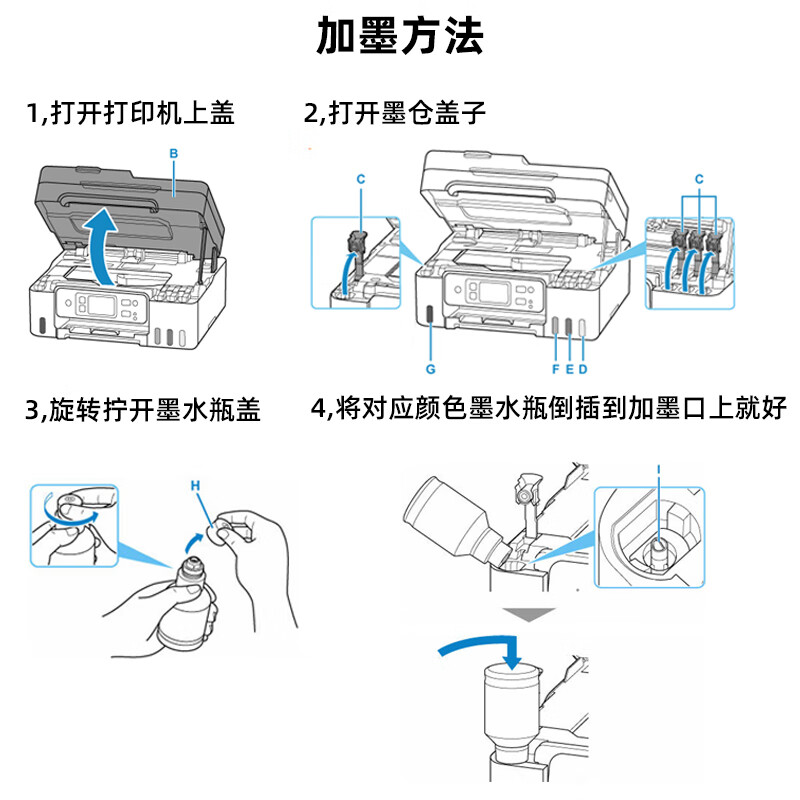 加墨方法

1,打开打印机上盖

B

2,打开墨仓盖子

C

C

G

F E D

3,旋转拧开墨水瓶盖

H

4,将对应颜色墨水瓶倒插到加墨口上就好

I