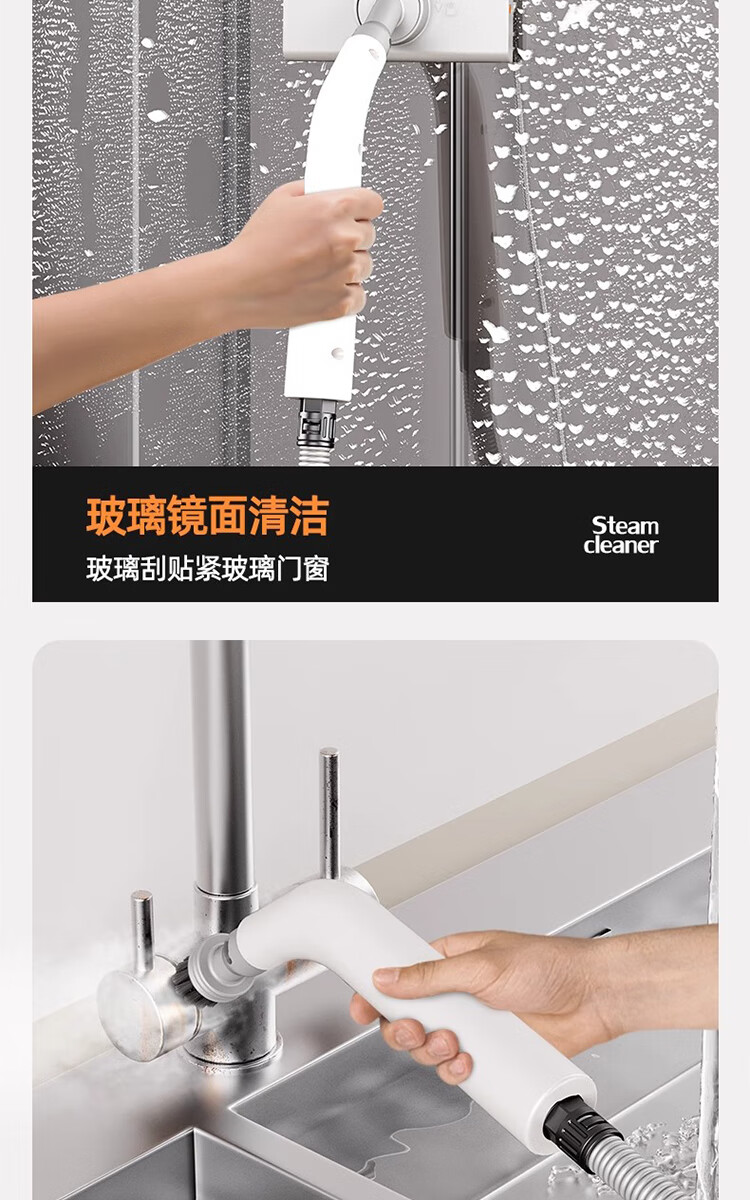 玻璃镜面清洁
玻璃刮贴紧玻璃门窗

Steam cleaner