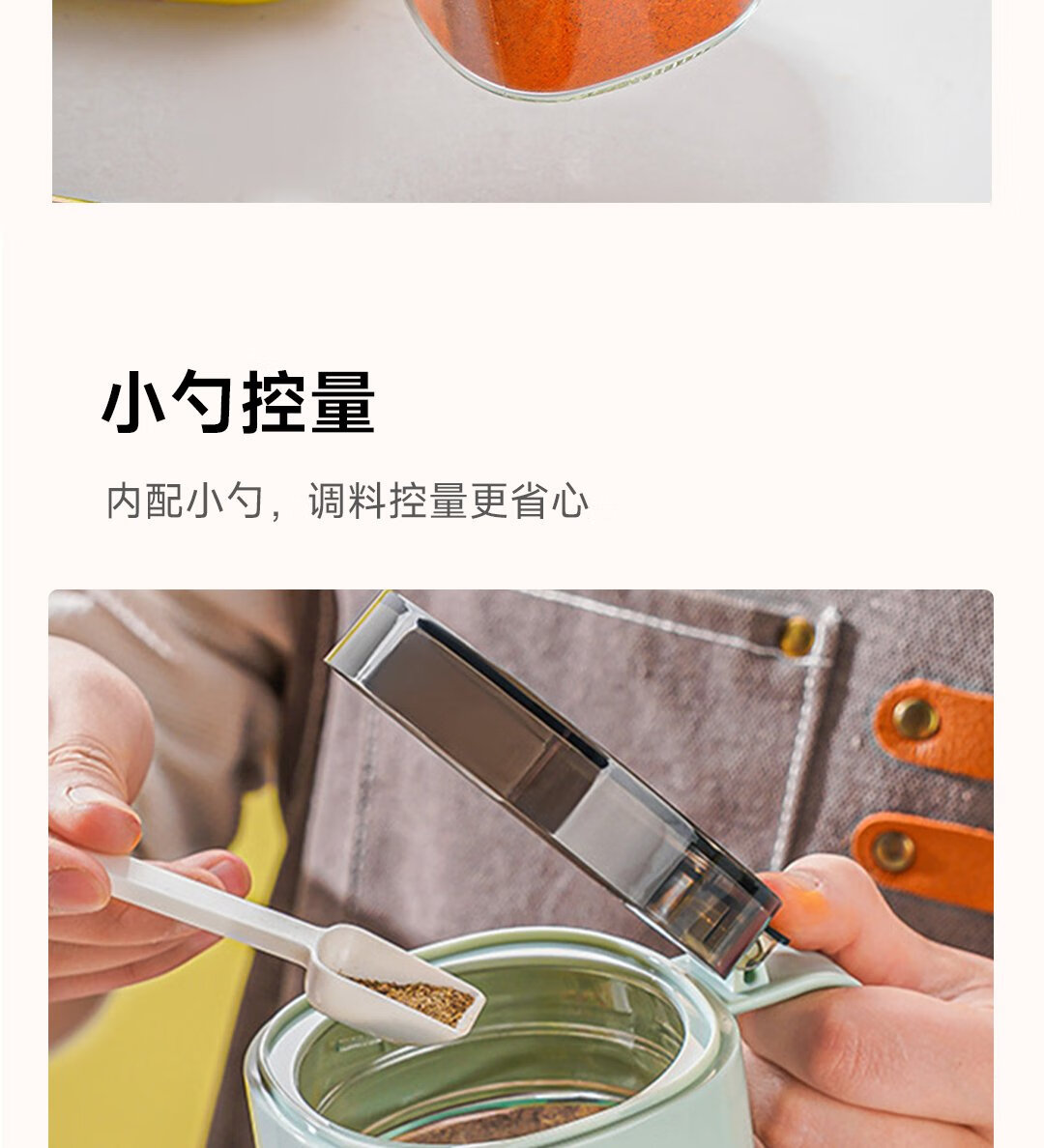 小勺控量

内配小勺，调料控量更省心