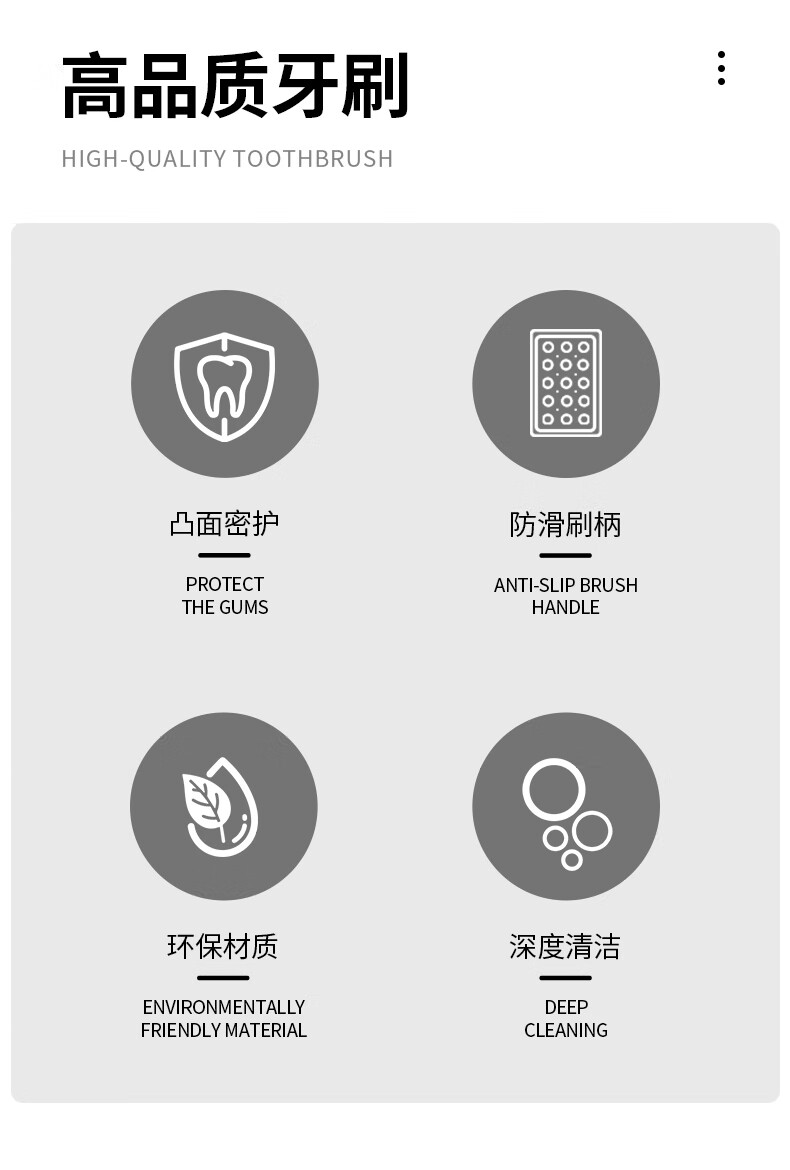 高品质牙刷

HIGH-QUALITY TOOTHBRUSH

凸面密护

PROTECT
THE GUMS

防滑刷柄

ANTI-SLIP BRUSH
HANDLE

环保材质

ENVIRONMENTALLY
FRIENDLY MATERIAL

深度清洁

DEEP
CLEANING