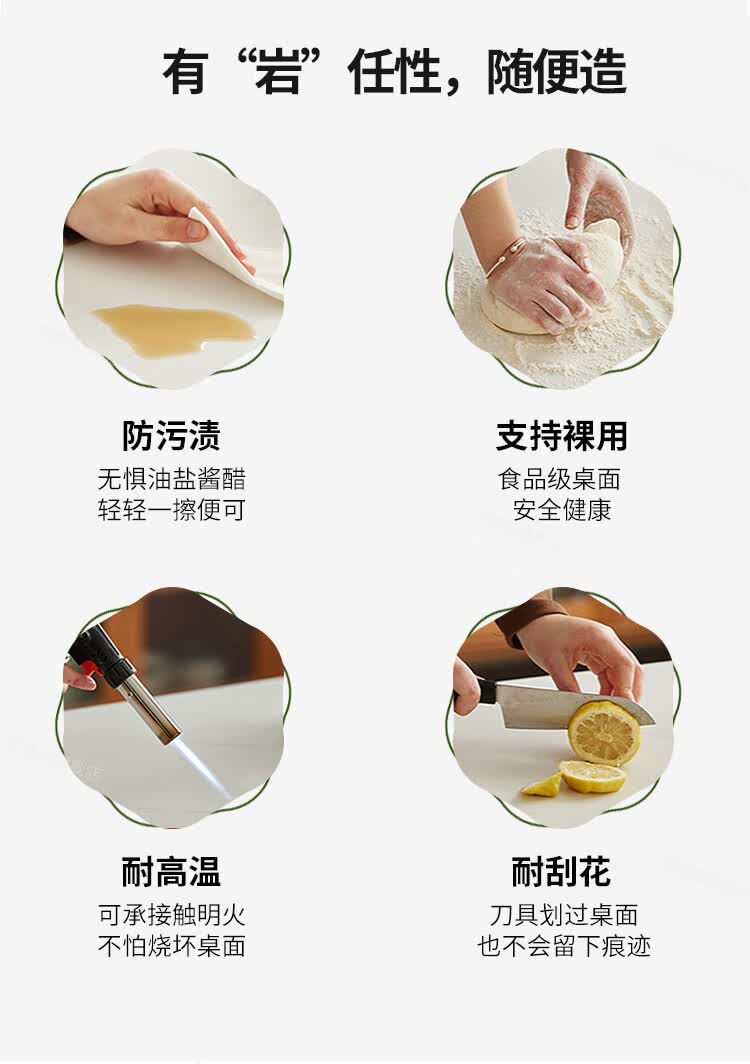 有“岩”任性，随便造

防污渍
无惧油盐酱醋
轻轻一擦便可

支持裸用
食品级桌面
安全健康

耐高温
可承接触明火
不怕烧坏桌面

耐刮花
刀具划过桌面
也不会留下痕迹