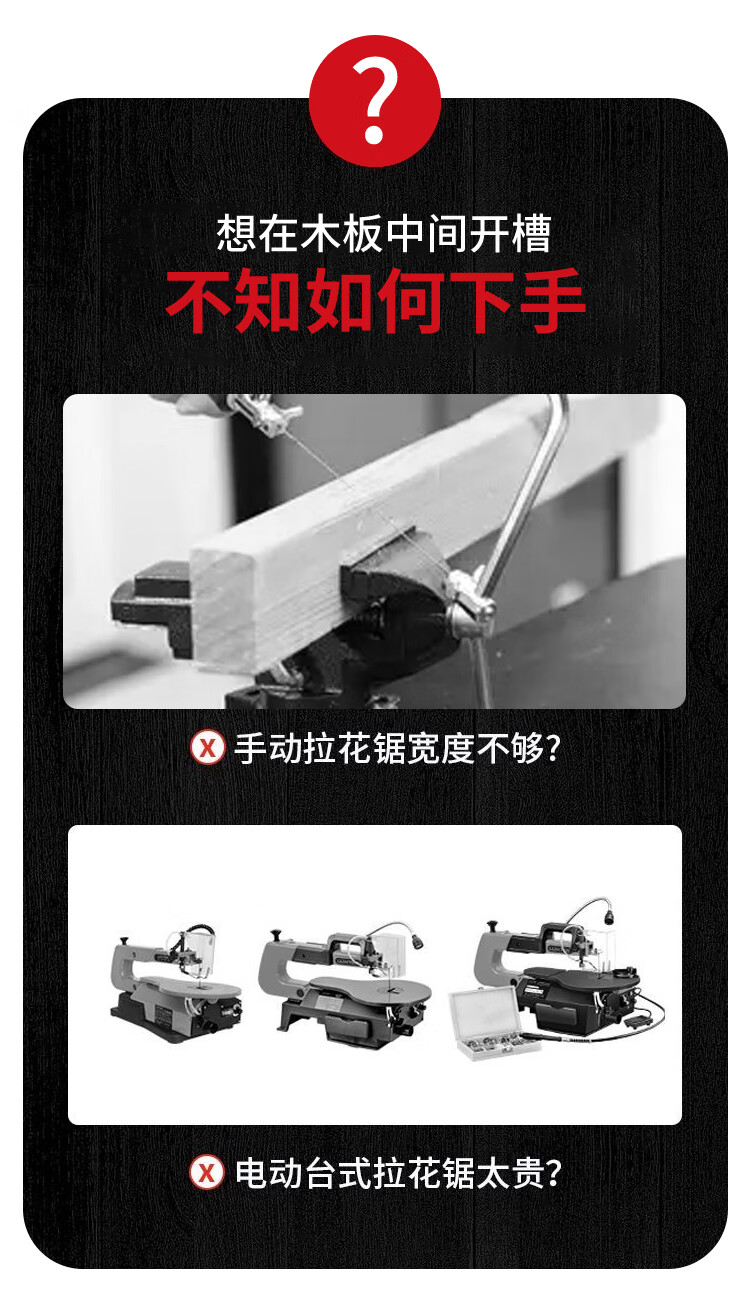 ?

想在木板中间开槽

不知如何下手

X 手动拉花锯宽度不够?

X 电动台式拉花锯太贵?