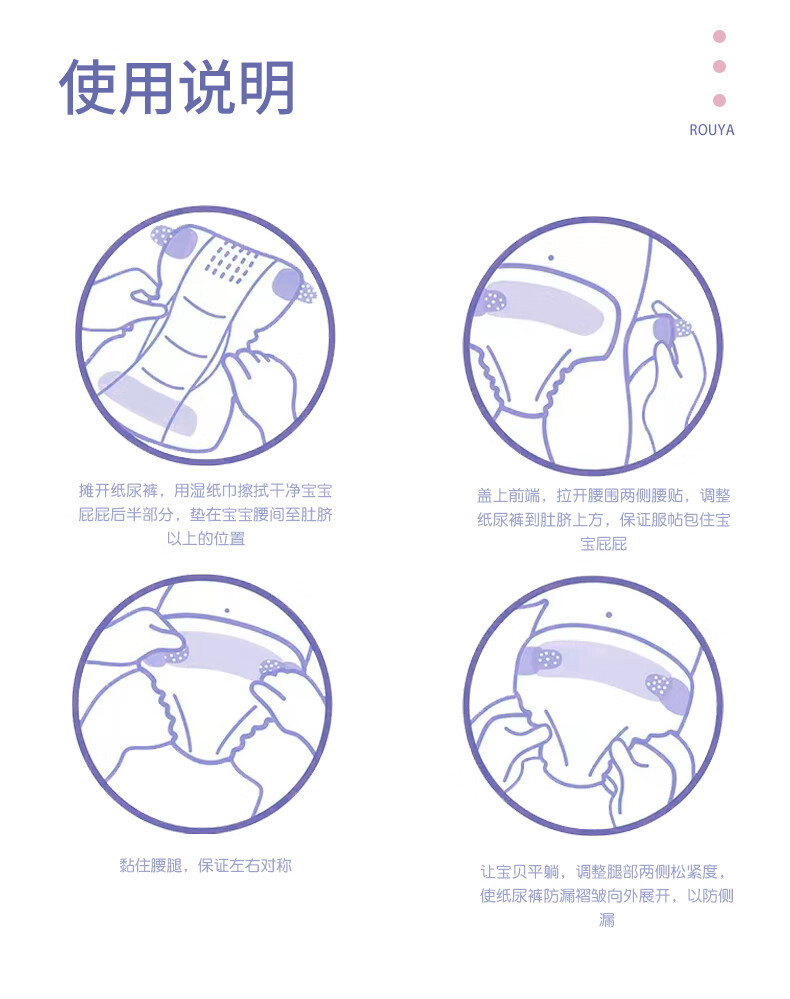 使用说明

ROUYA

摊开纸尿裤，用湿纸巾擦拭干净宝宝屁屁后半部分，垫在宝宝腰间至肚脐以上的位置

盖上前端，拉开腰围两侧腰贴，调整纸尿裤到肚脐上方，保证服帖包住宝宝屁屁

黏住腰腿，保证左右对称

让宝贝平躺，调整腿部两侧松紧度，使纸尿裤防漏褶皱向外展开，以防侧漏