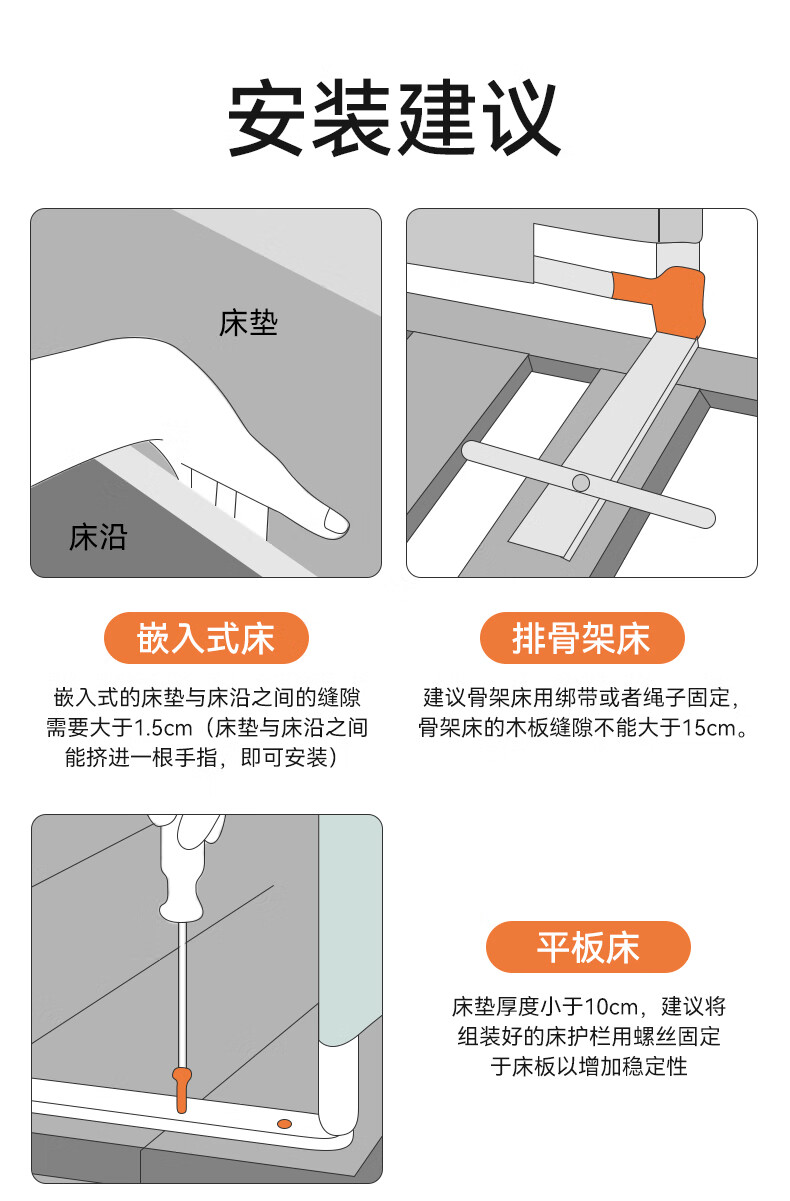 安装建议

床垫

床沿

嵌入式床

嵌入式的床垫与床沿之间的缝隙需要大于1.5cm（床垫与床沿之间能挤进一根手指，即可安装）

排骨架床

建议骨架床用绑带或者绳子固定，骨架床的木板缝隙不能大于15cm。

平板床

床垫厚度小于10cm，建议将组装好的床护栏用螺丝固定于床板以增加稳定性