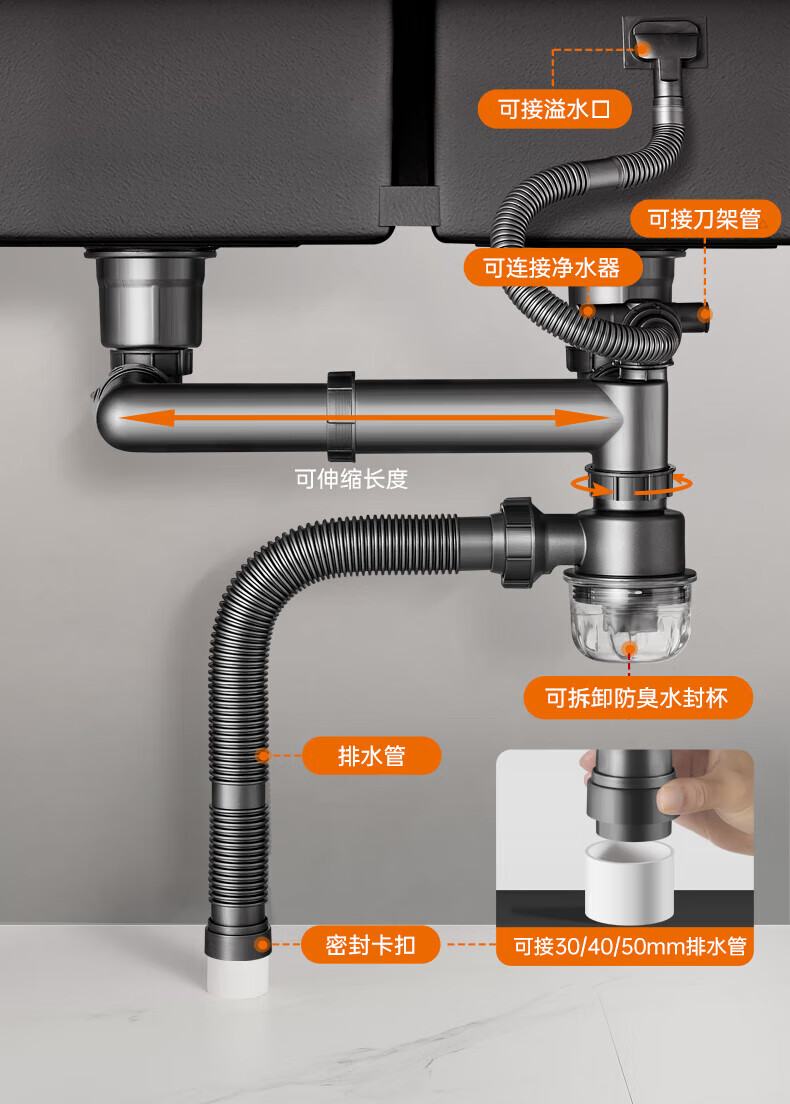 可接溢水口

可接刀架管

可连接净水器

可伸缩长度

可拆卸防臭水封杯

排水管

密封卡扣

可接30/40/50mm排水管