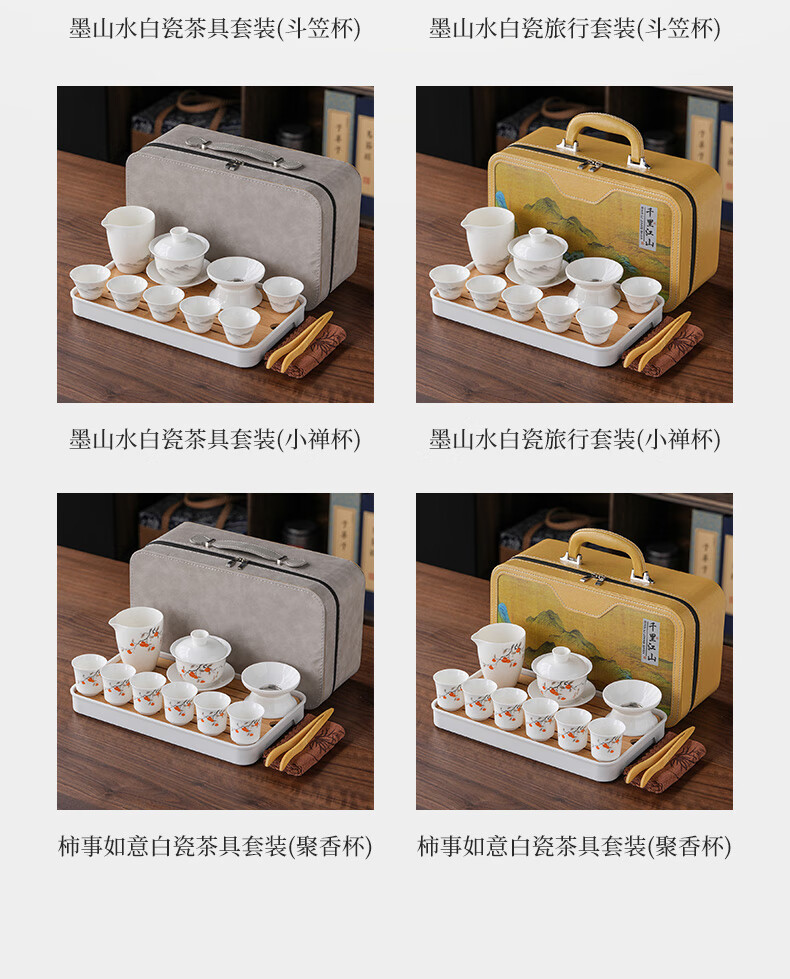 墨山水白瓷茶具套装(斗笠杯)

墨山水白瓷旅行套装(斗笠杯)

千里江山

墨山水白瓷茶具套装(小禅杯)

墨山水白瓷旅行套装(小禅杯)

千里江山

柿事如意白瓷茶具套装(聚香杯)

柿事如意白瓷茶具套装(聚香杯)