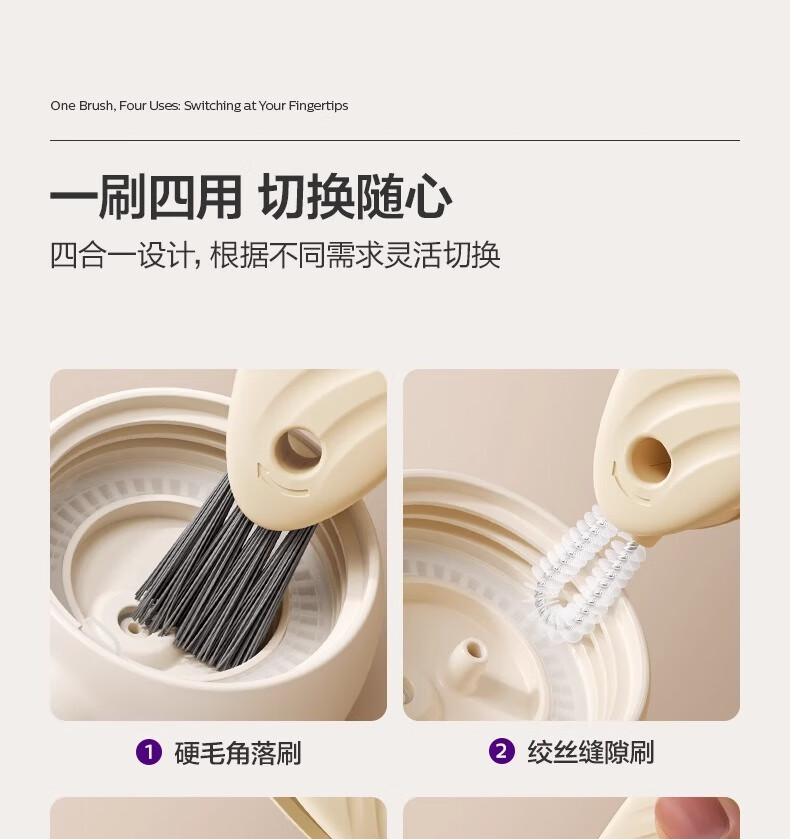 One Brush, Four Uses: Switching at Your Fingertips

一刷四用 切换随心

四合一设计, 根据不同需求灵活切换

1 硬毛角落刷

2 绞丝缝隙刷