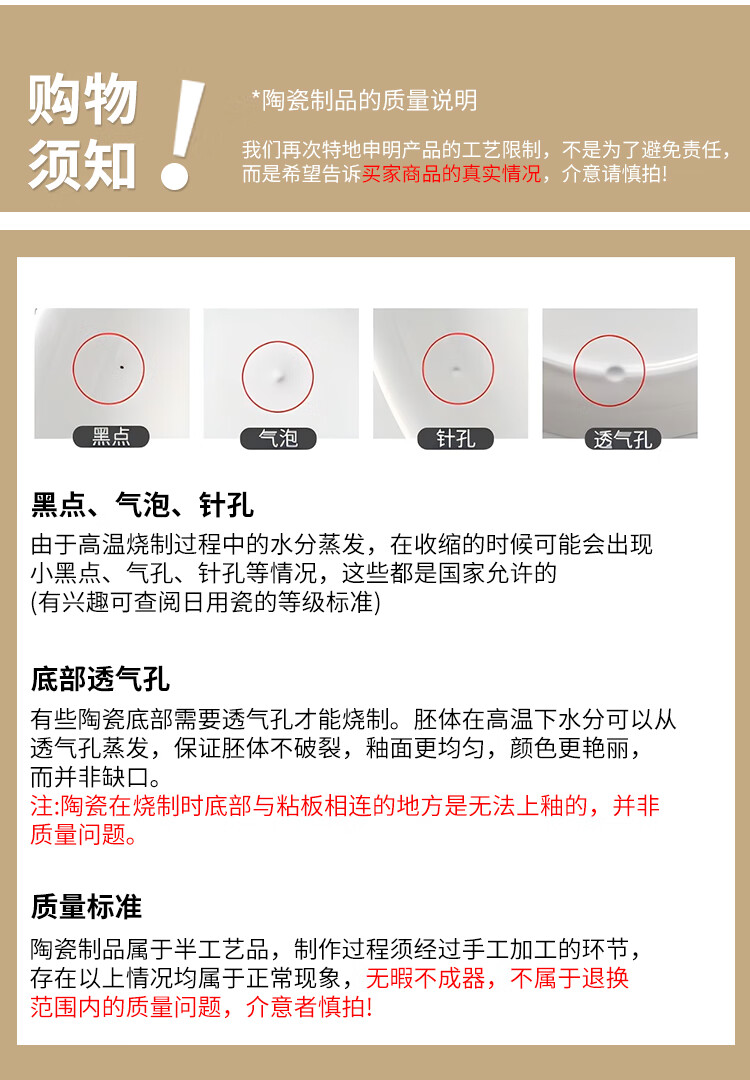 购物须知!

*陶瓷制品的质量说明

我们再次特地申明产品的工艺限制，不是为了避免责任，而是希望告诉买家商品的真实情况，介意请慎拍!

黑点

气泡

针孔

透气孔

黑点、气泡、针孔

由于高温烧制过程中的水分蒸发，在收缩的时候可能会出现小黑点、气孔、针孔等情况，这些都是国家允许的 (有兴趣可查阅日用瓷的等级标准)

底部透气孔

有些陶瓷底部需要透气孔才能烧制。胚体在高温下水分可以从透气孔蒸发，保证胚体不破裂，釉面更均匀，颜色更艳丽，而并非缺口。

注:陶瓷在烧制时底部与粘板相连的地方是无法上釉的，并非质量问题。

质量标准

陶瓷制品属于半工艺品，制作过程须经过手工加工的环节，存在以上情况均属于正常现象，无暇不成器，不属于退换范围内的质量问题，介意者慎拍!