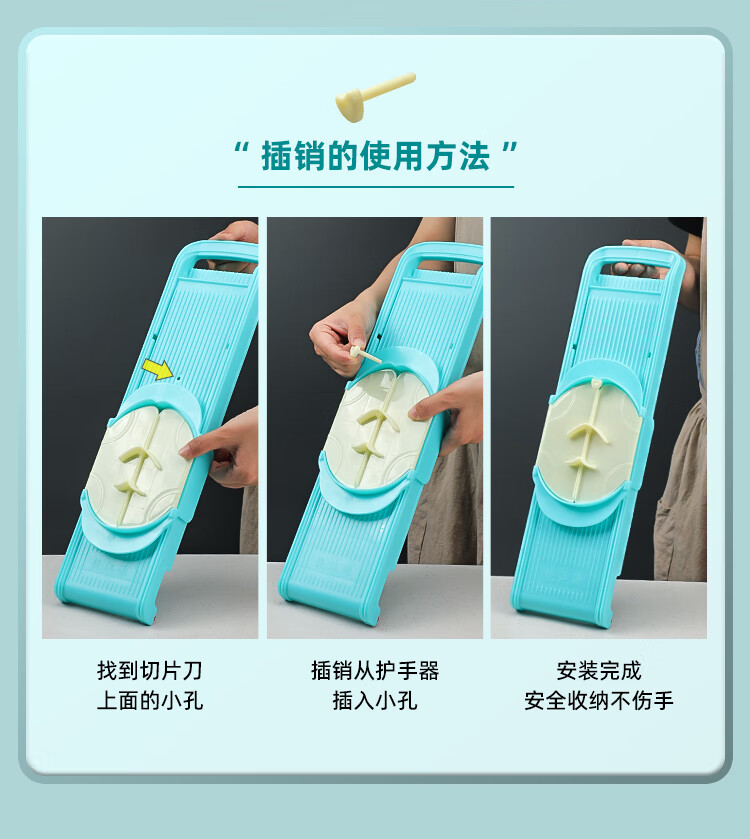 “ 插销的使用方法 ”

找到切片刀
上面的小孔

插销从护手器
插入小孔

安装完成
安全收纳不伤手