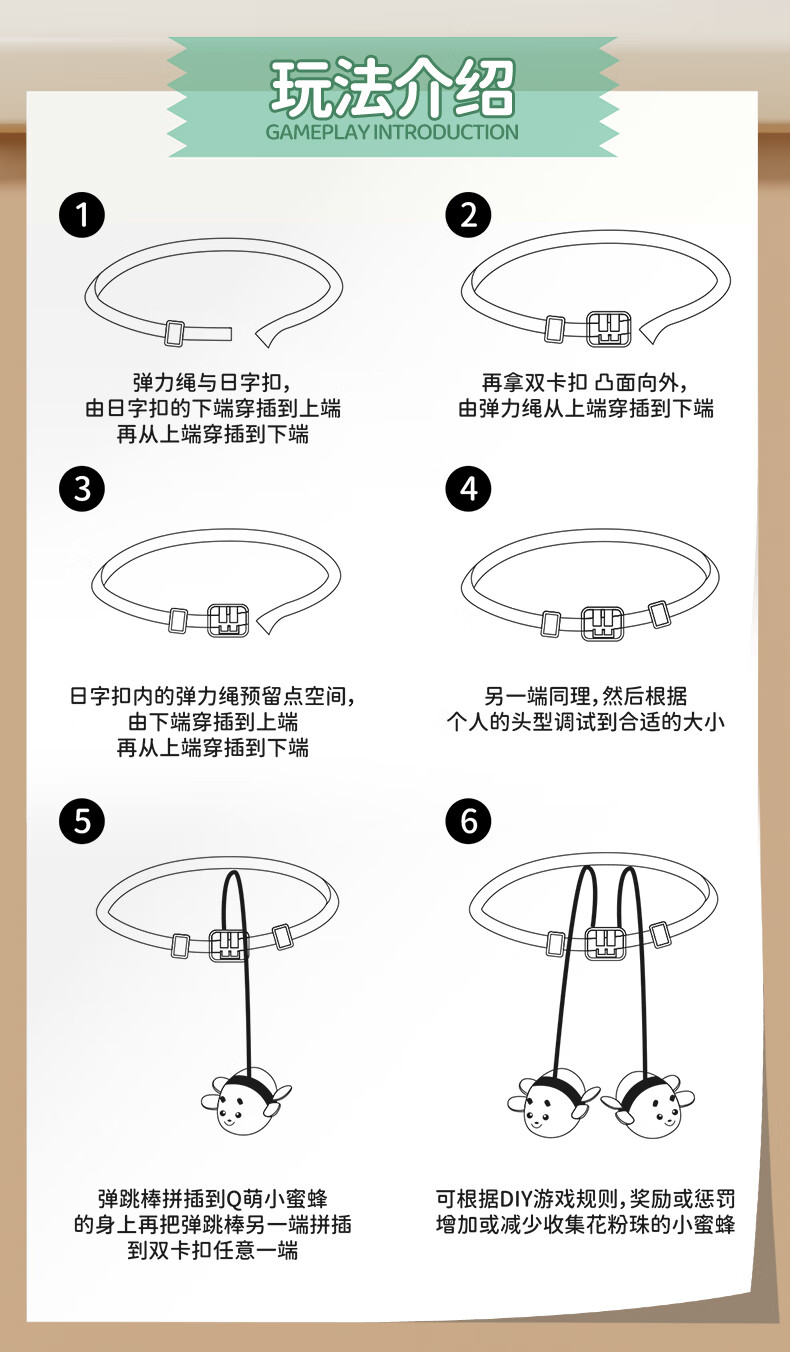 玩法介绍
GAMEPLAY INTRODUCTION

1

弹力绳与日字扣，
由日字扣的下端穿插到上端
再从上端穿插到下端

2

再拿双卡扣 凸面向外，
由弹力绳从上端穿插到下端

3

日字扣内的弹力绳预留点空间，
由下端穿插到上端
再从上端穿插到下端

4

另一端同理，然后根据
个人的头型调试到合适的大小

5

弹跳棒拼插到Q萌小蜜蜂
的身上再把弹跳棒另一端拼插
到双卡扣任意一端

6

可根据DIY游戏规则，奖励或惩罚
增加或减少收集花粉珠的小蜜蜂