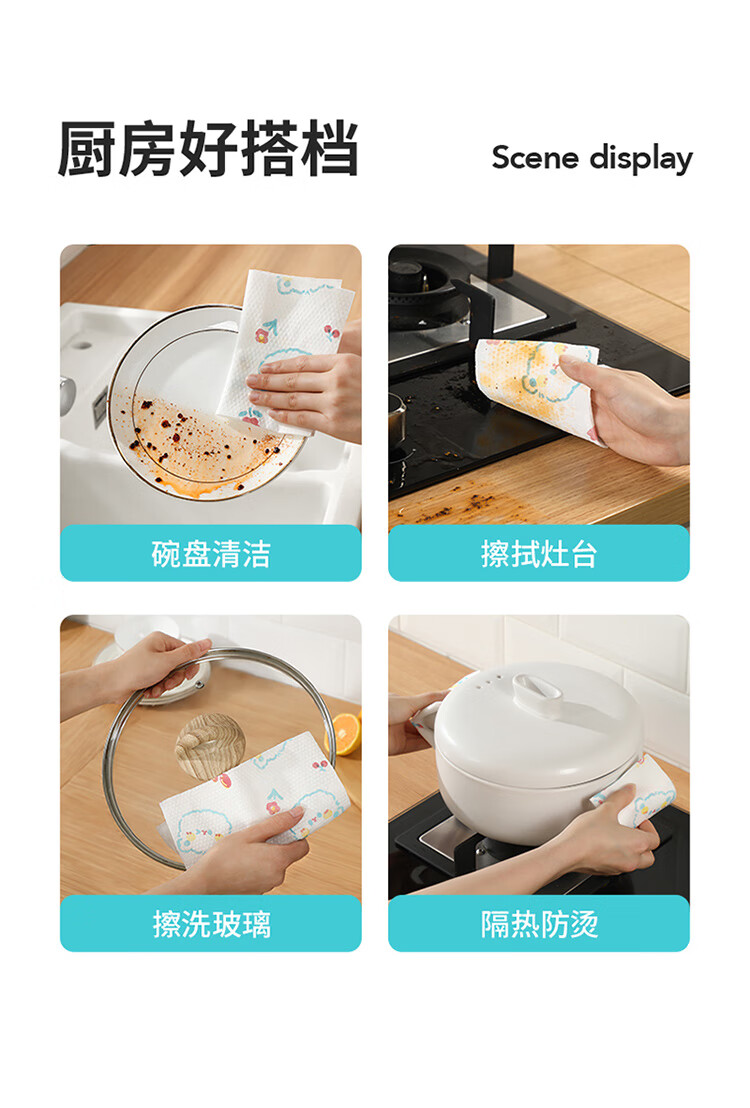 厨房好搭档

Scene display

碗盘清洁

擦拭灶台

擦洗玻璃

隔热防烫