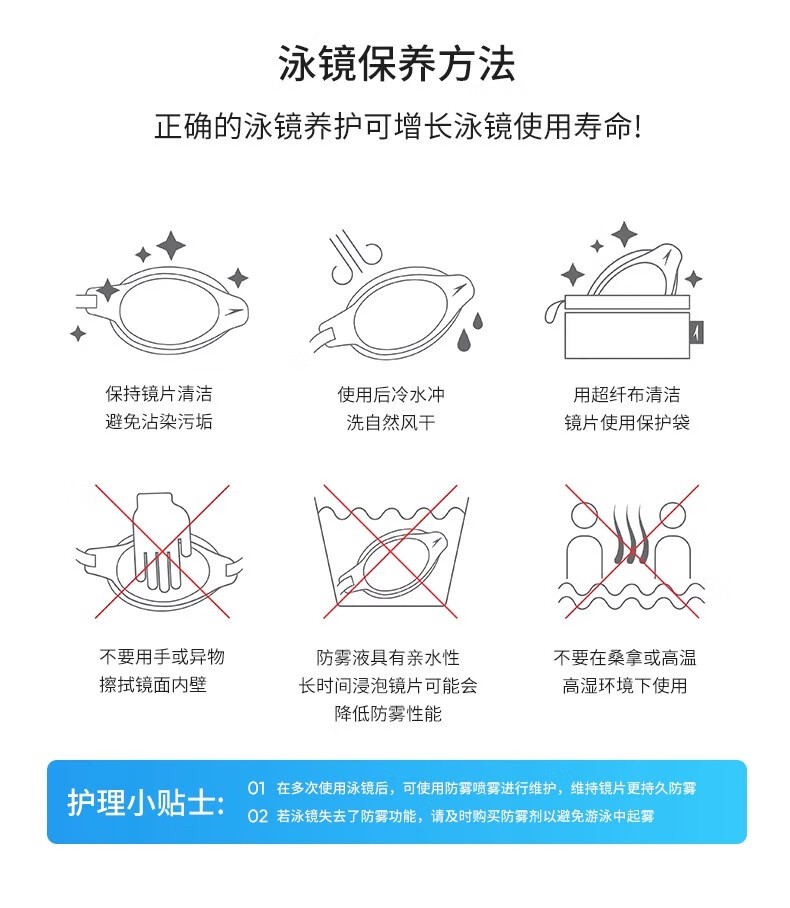 泳镜保养方法

正确的泳镜养护可增长泳镜使用寿命!

保持镜片清洁
避免沾染污垢

使用后冷水冲
洗自然风干

用超纤布清洁
镜片使用保护袋

不要用手或异物
擦拭镜面内壁

防雾液具有亲水性
长时间浸泡镜片可能会
降低防雾性能

不要在桑拿或高温
高湿环境下使用

护理小贴士:

01 在多次使用泳镜后，可使用防雾喷雾进行维护，维持镜片更持久防雾
02 若泳镜失去了防雾功能，请及时购买防雾剂以避免游泳中起雾