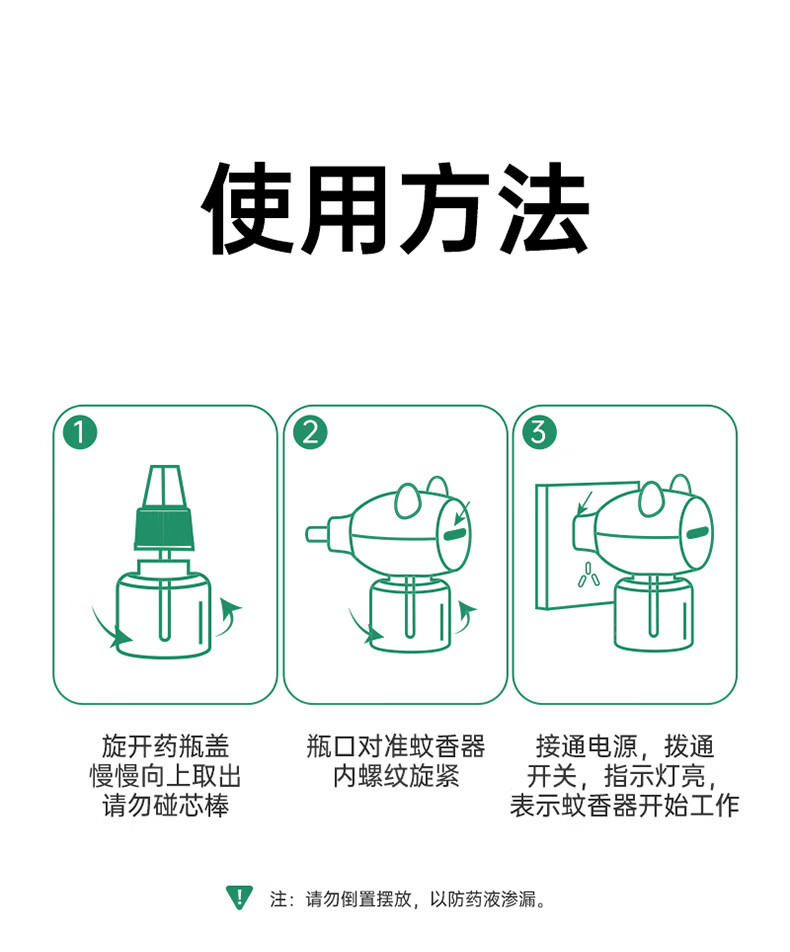 使用方法

1

旋开药瓶盖
慢慢向上取出
请勿碰芯棒

2

瓶口对准蚊香器
内螺纹旋紧

3

接通电源，拨通
开关，指示灯亮，
表示蚊香器开始工作

!

注：请勿倒置摆放，以防药液渗漏。