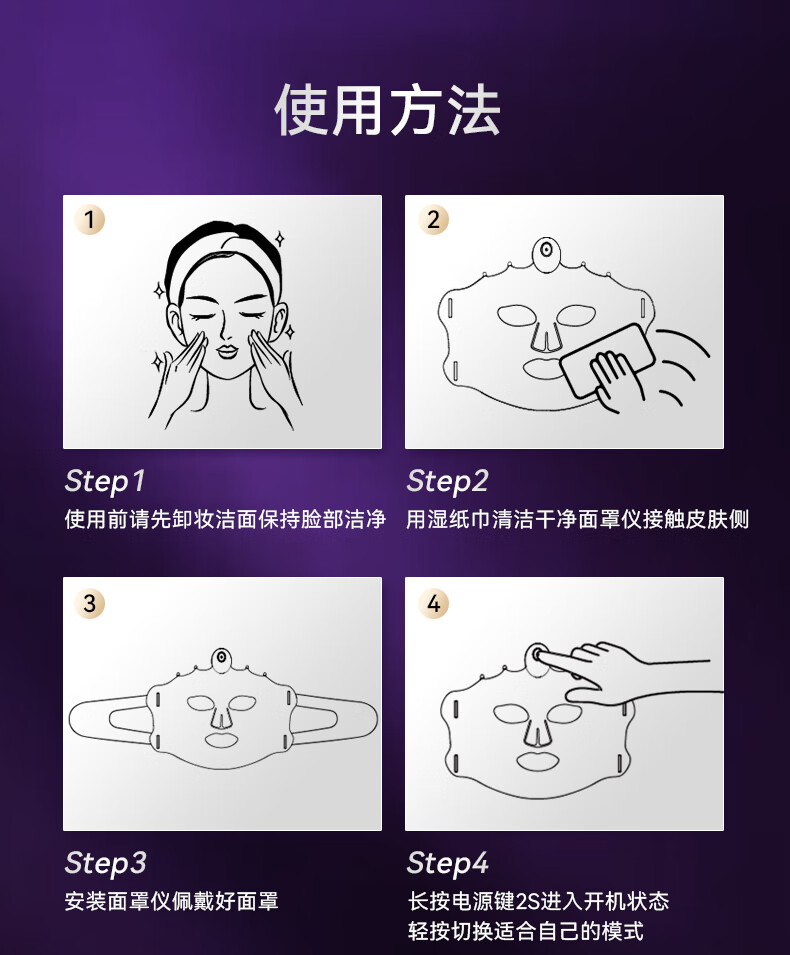 使用方法

1

Step1
使用前请先卸妆洁面保持脸部洁净

2

Step2
用湿纸巾清洁干净面罩仪接触皮肤侧

3

Step3
安装面罩仪佩戴好面罩

4

Step4
长按电源键2S进入开机状态
轻按切换适合自己的模式