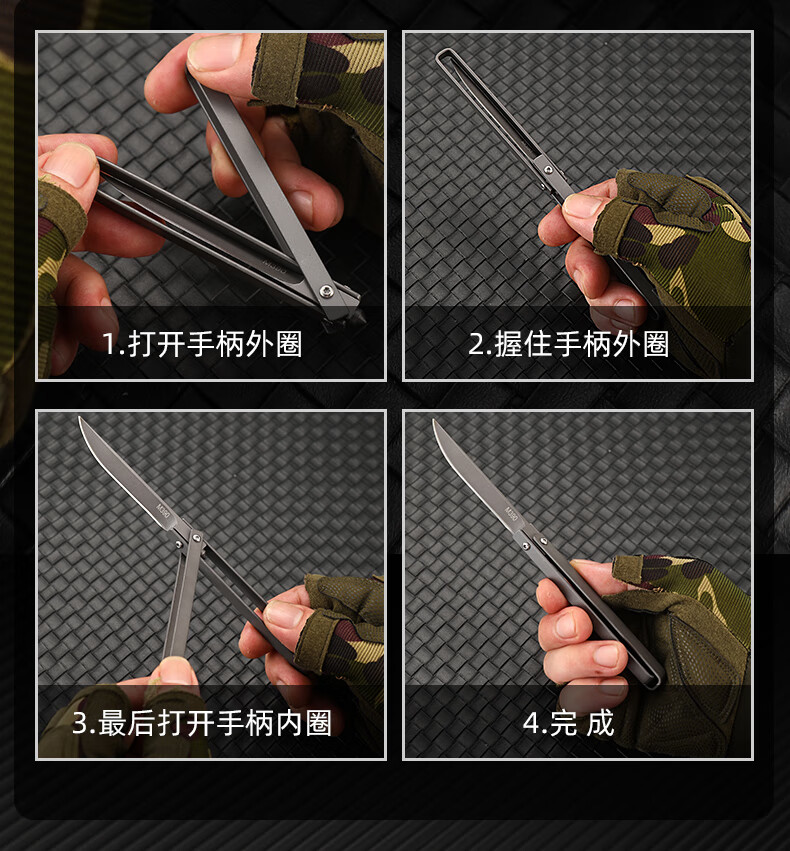 1.打开手柄外圈

2.握住手柄外圈

M390

3.最后打开手柄内圈

M390

4.完 成