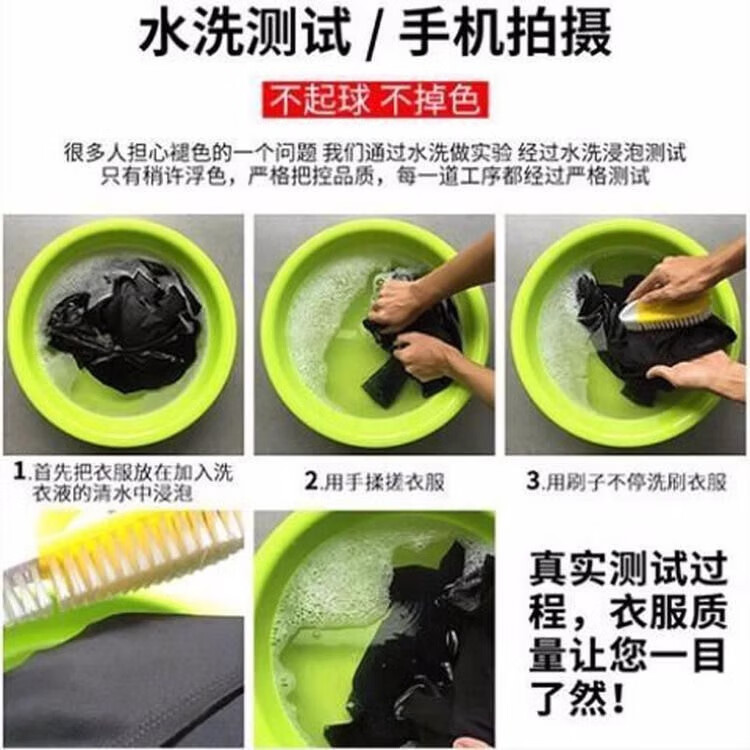 水洗测试 / 手机拍摄

不起球 不掉色

很多人担心褪色的一个问题 我们通过水洗做实验 经过水洗浸泡测试
只有稍许浮色，严格把控品质，每一道工序都经过严格测试

1.首先把衣服放在加入洗衣液的清水中浸泡

2.用手揉搓衣服

3.用刷子不停洗刷衣服

真实测试过程，衣服质量让您一目了然！