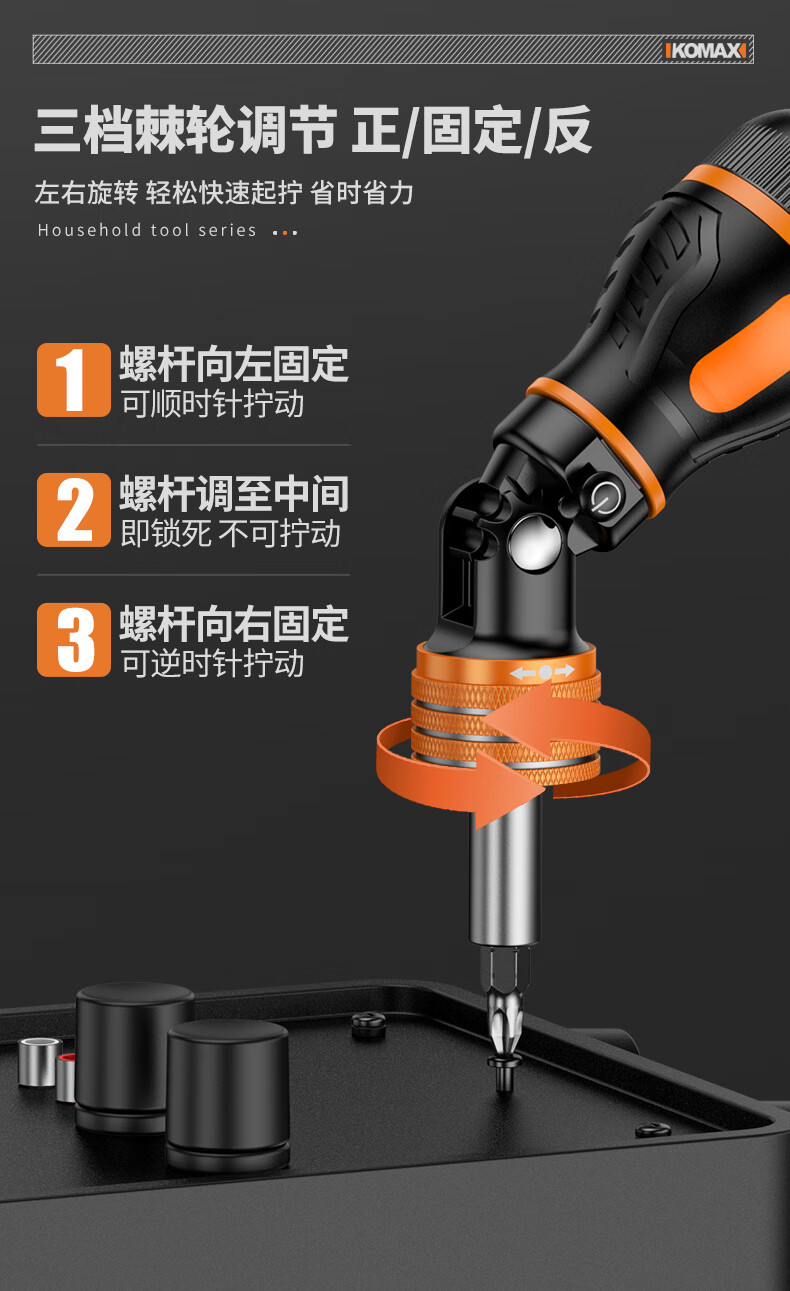 KOMAX

三档棘轮调节 正/固定/反

左右旋转 轻松快速起拧 省时省力

Household tool series

1 螺杆向左固定
可顺时针拧动

2 螺杆调至中间
即锁死 不可拧动

3 螺杆向右固定
可逆时针拧动