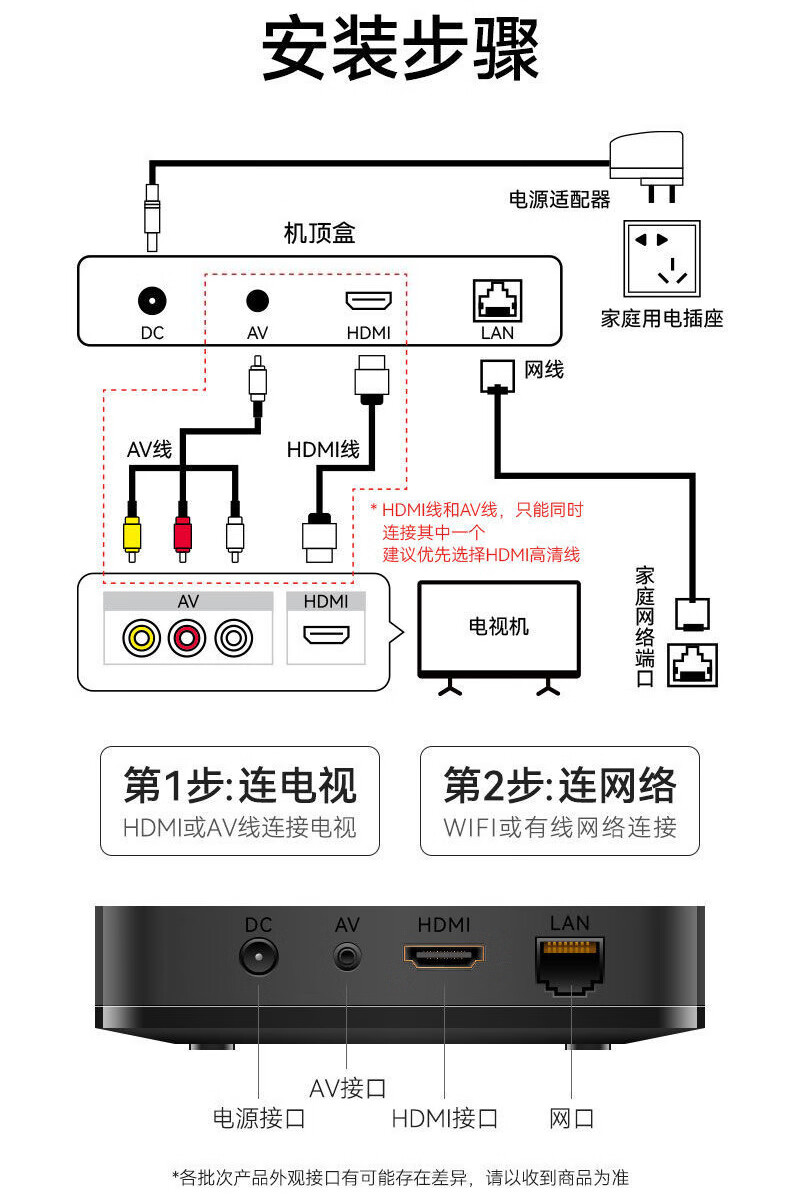 安装步骤

电源适配器

机顶盒

DC AV HDMI LAN

家庭用电插座

网线

AV线

HDMI线

* HDMI线和AV线，只能同时连接其中一个
建议优先选择HDMI高清线

AV HDMI

电视机

家庭网络端口

第1步:连电视
HDMI或AV线连接电视

第2步:连网络
WIFI或有线网络连接

DC AV HDMI LAN

AV接口

电源接口 HDMI接口 网口

*各批次产品外观接口有可能存在差异，请以收到商品为准