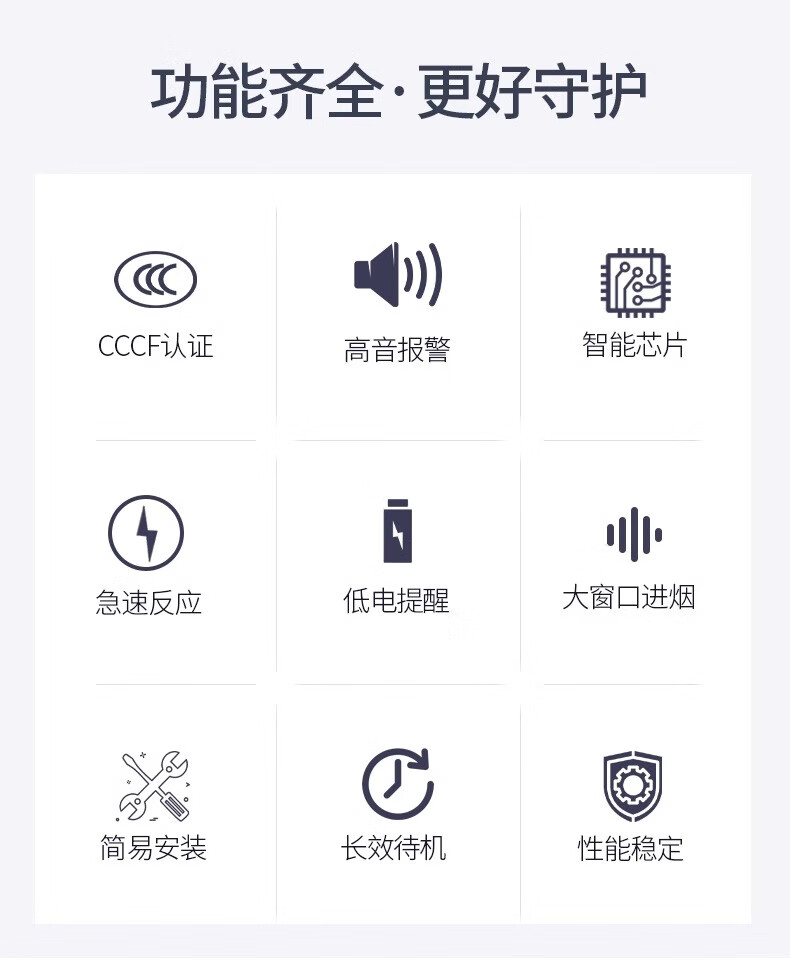 功能齐全·更好守护

CCCF认证

高音报警

智能芯片

急速反应

低电提醒

大窗口进烟

简易安装

长效待机

性能稳定