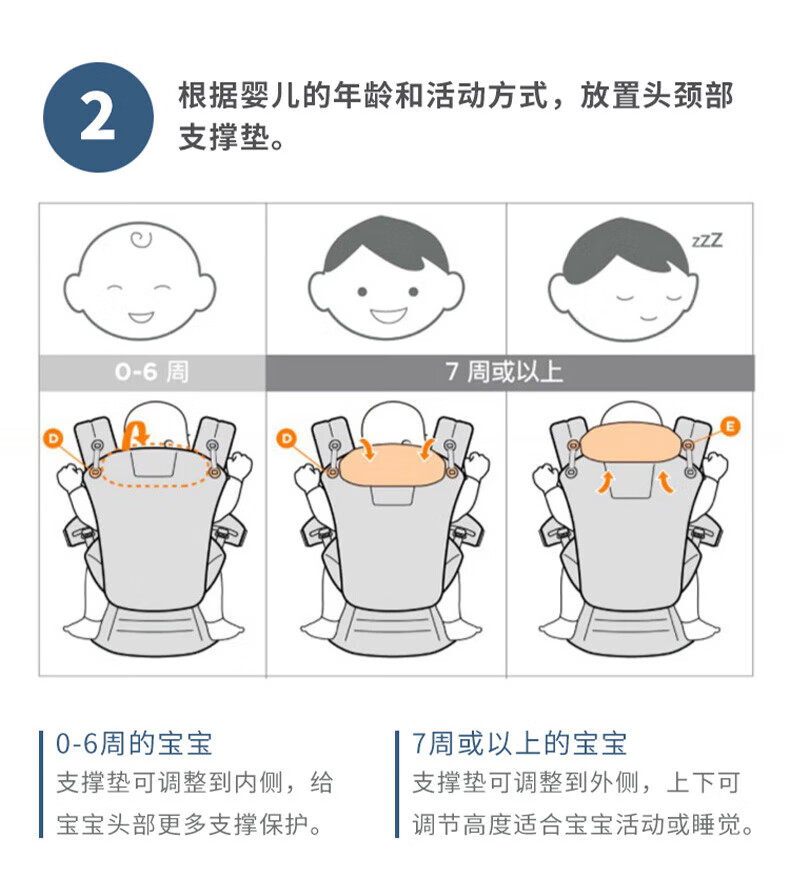 2

根据婴儿的年龄和活动方式，放置头颈部支撑垫。

zzZ

0-6 周

7 周或以上

D

D

E

0-6周的宝宝
支撑垫可调整到内侧，给宝宝头部更多支撑保护。

7周或以上的宝宝
支撑垫可调整到外侧，上下可调节高度适合宝宝活动或睡觉。