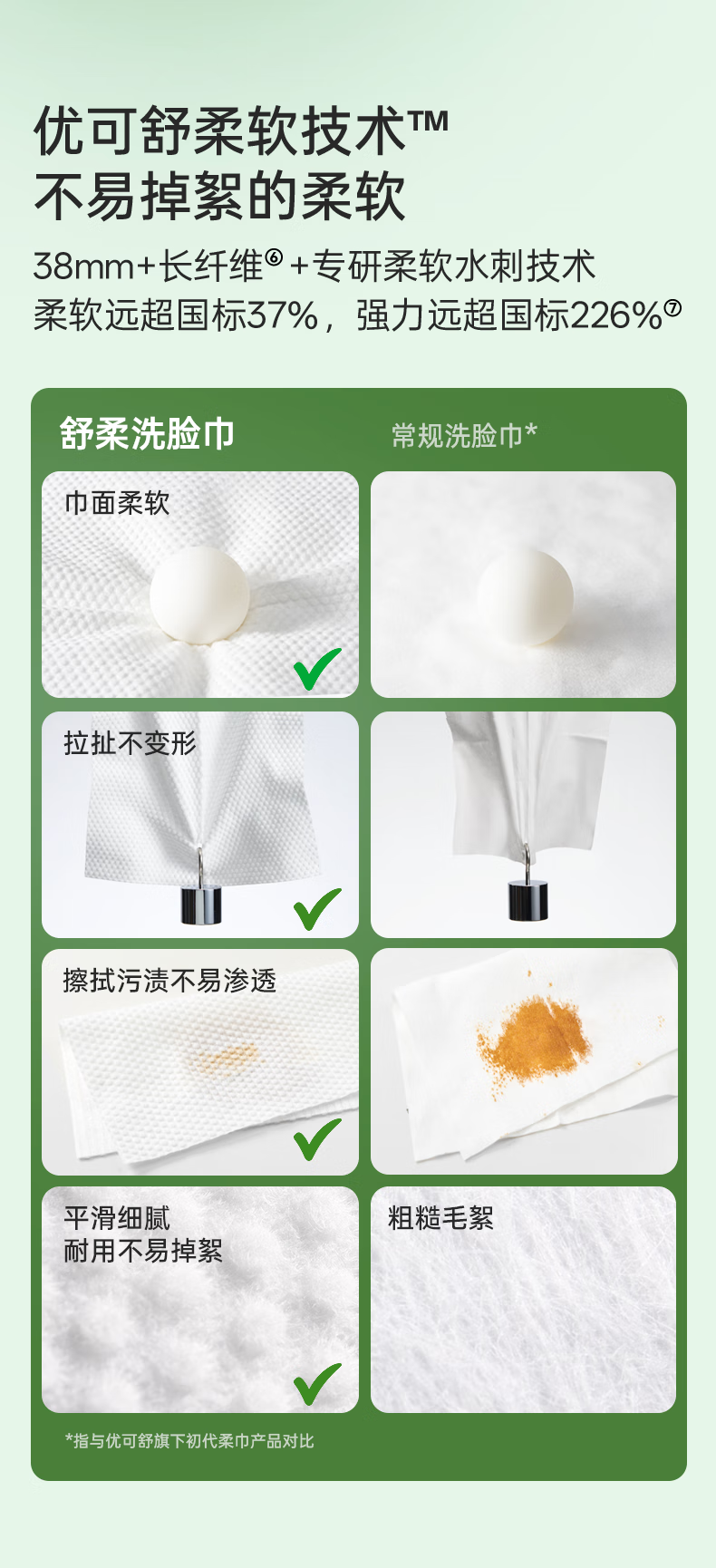 优可舒柔软技术™
不易掉絮的柔软

38mm+长纤维⑥+专研柔软水刺技术
柔软远超国标37%，强力远超国标226%⑦

舒柔洗脸巾

常规洗脸巾*

巾面柔软

拉扯不变形

擦拭污渍不易渗透

平滑细腻
耐用不易掉絮

粗糙毛絮

*指与优可舒旗下初代柔巾产品对比