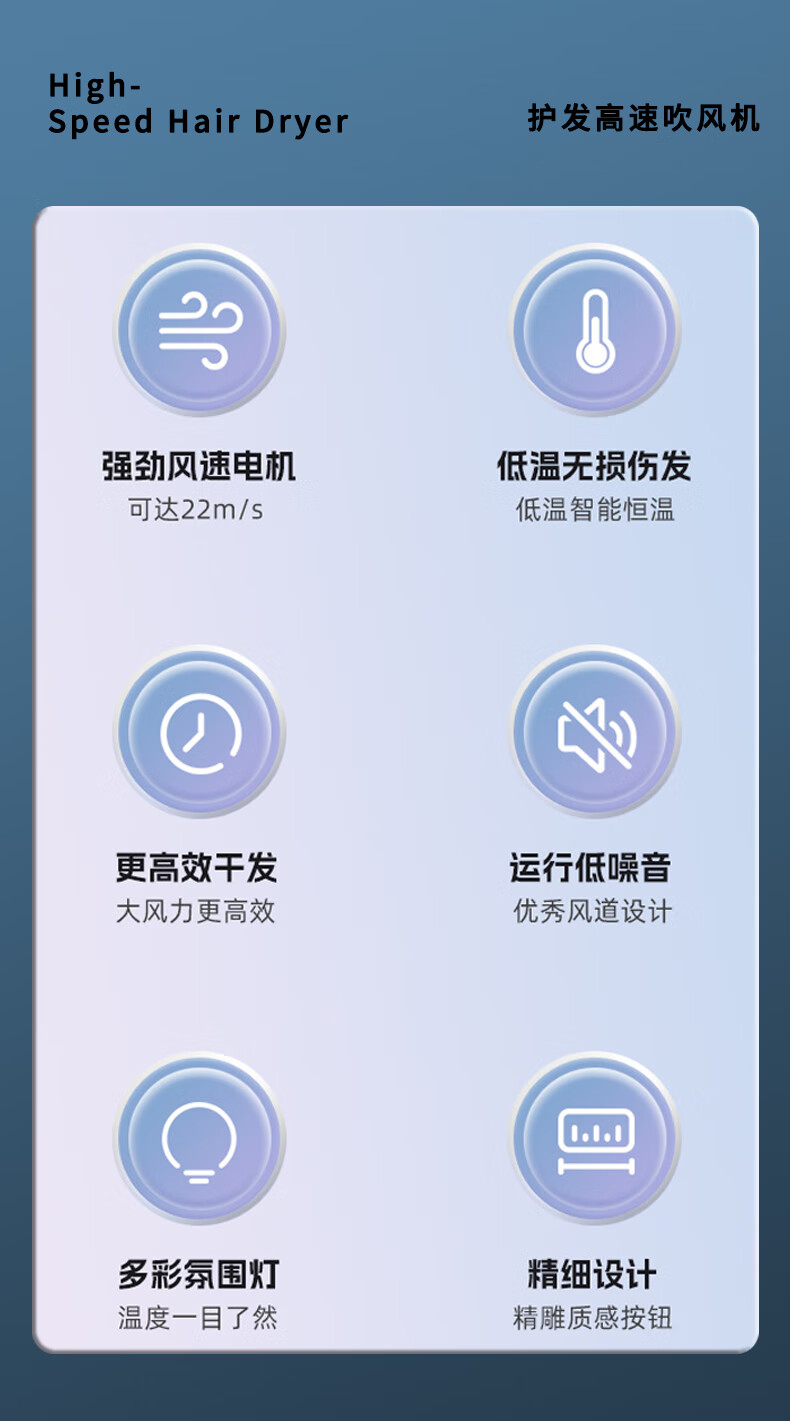 High-
Speed Hair Dryer

护发高速吹风机

强劲风速电机
可达22m/s

低温无损伤发
低温智能恒温

更高效干发
大风力更高效

运行低噪音
优秀风道设计

多彩氛围灯
温度一目了然

精细设计
精雕质感按钮