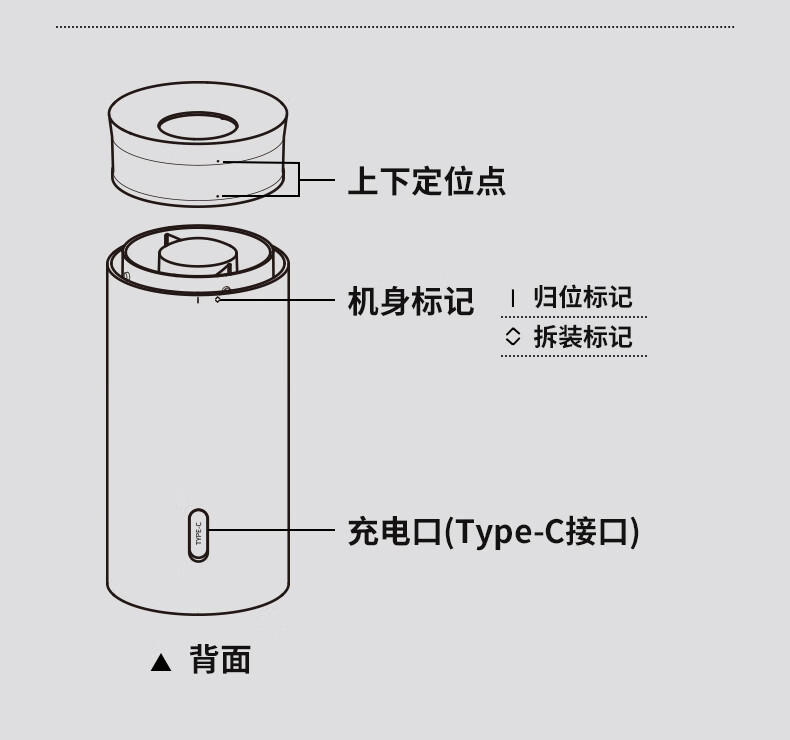 上下定位点

机身标记

| 归位标记

◇ 拆装标记

TYPE-C

充电口(Type-C接口)

▲ 背面