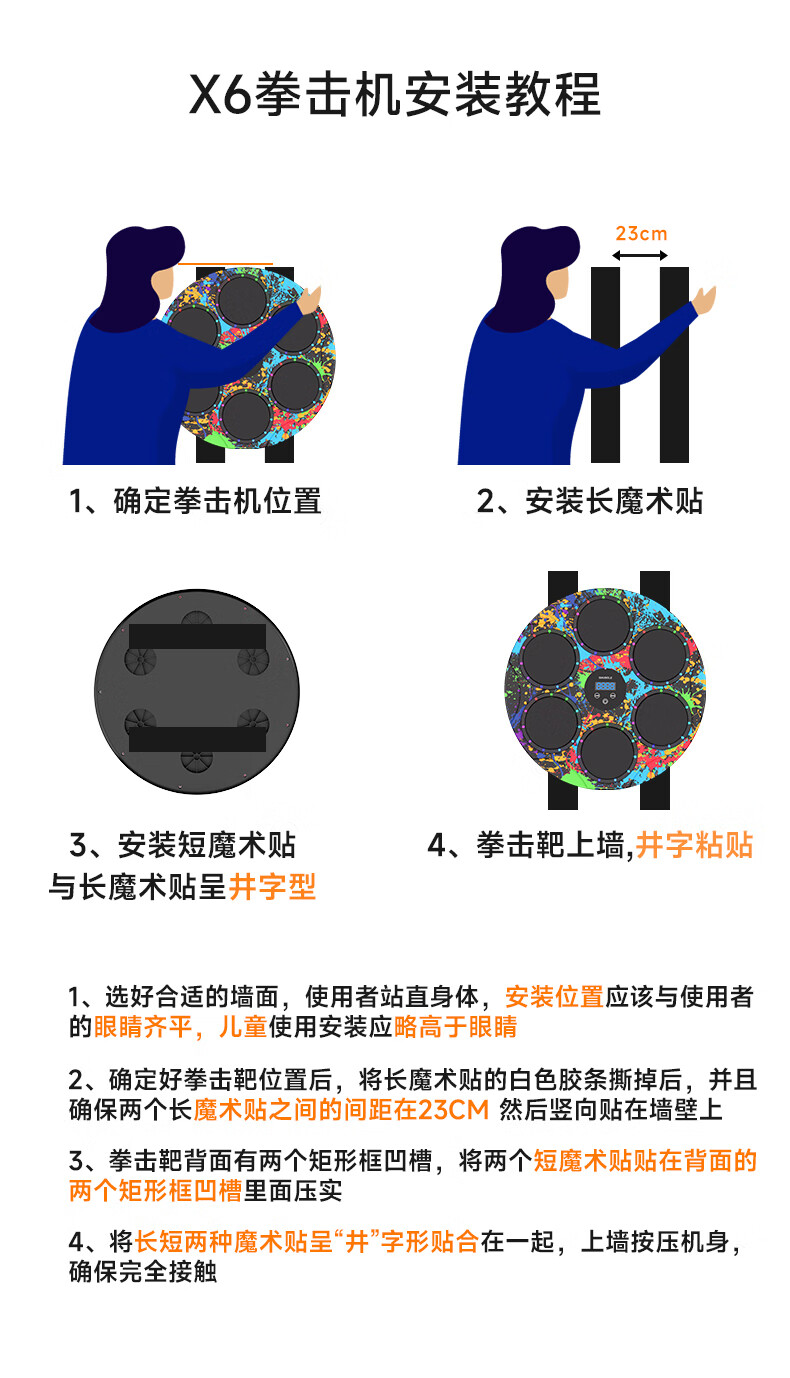 X6拳击机安装教程

23cm

1、确定拳击机位置

2、安装长魔术贴

3、安装短魔术贴
与长魔术贴呈井字型

4、拳击靶上墙,井字粘贴

1、选好合适的墙面，使用者站直身体，安装位置应该与使用者的眼睛齐平，儿童使用安装应略高于眼睛

2、确定好拳击靶位置后，将长魔术贴的白色胶条撕掉后，并且确保两个长魔术贴之间的间距在23CM 然后竖向贴在墙壁上

3、拳击靶背面有两个矩形框凹槽，将两个短魔术贴贴在背面的两个矩形框凹槽里面压实

4、将长短两种魔术贴呈“井”字形贴合在一起，上墙按压机身，确保完全接触