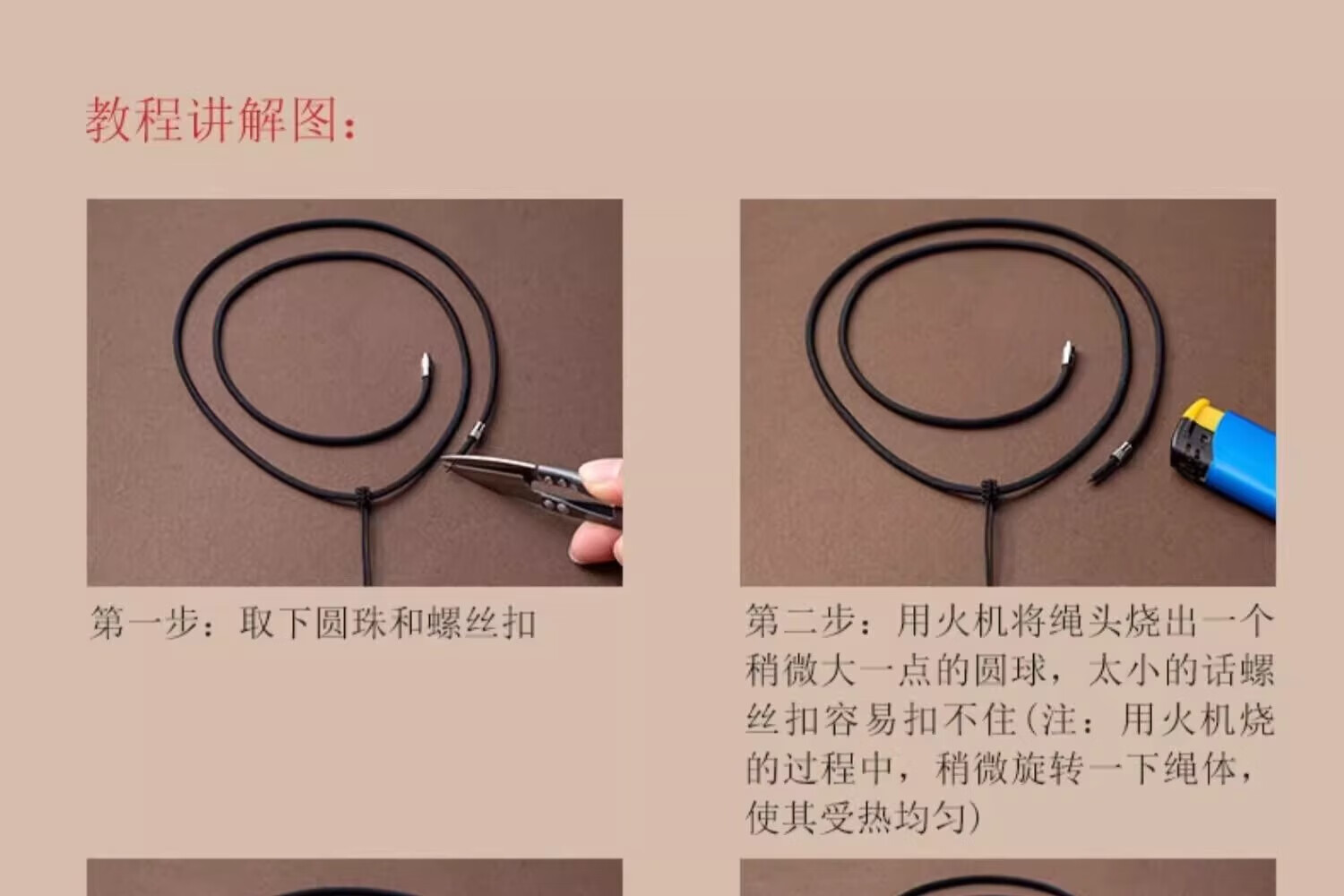 教程讲解图：

第一步：取下圆珠和螺丝扣

第二步：用火机将绳头烧出一个稍微大一点的圆球，太小的话螺丝扣容易扣不住(注：用火机烧的过程中，稍微旋转一下绳体，使其受热均匀)