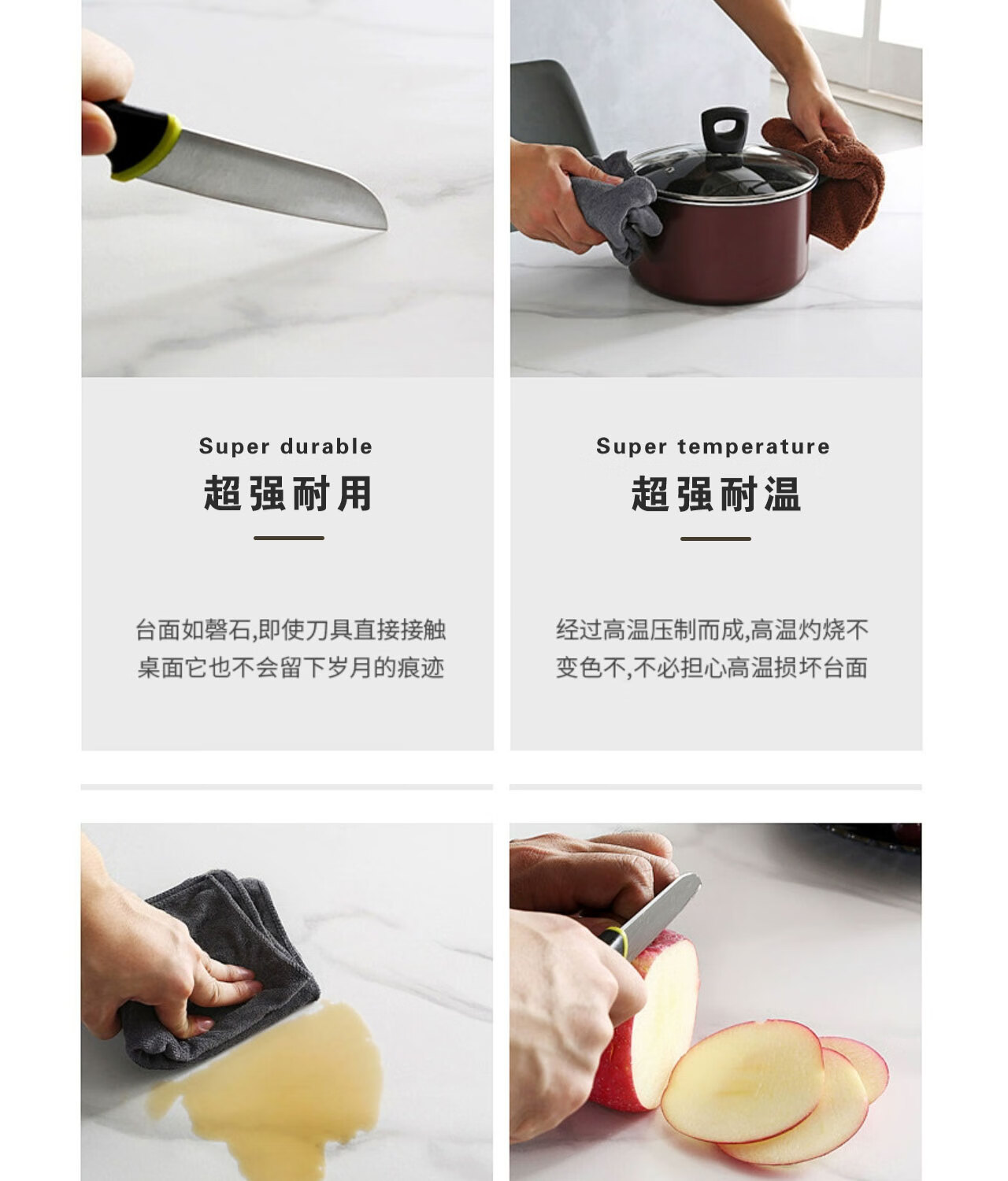 Super durable
超强耐用

台面如磐石,即使刀具直接接触桌面它也不会留下岁月的痕迹

Super temperature
超强耐温

经过高温压制而成,高温灼烧不变色不,不必担心高温损坏台面