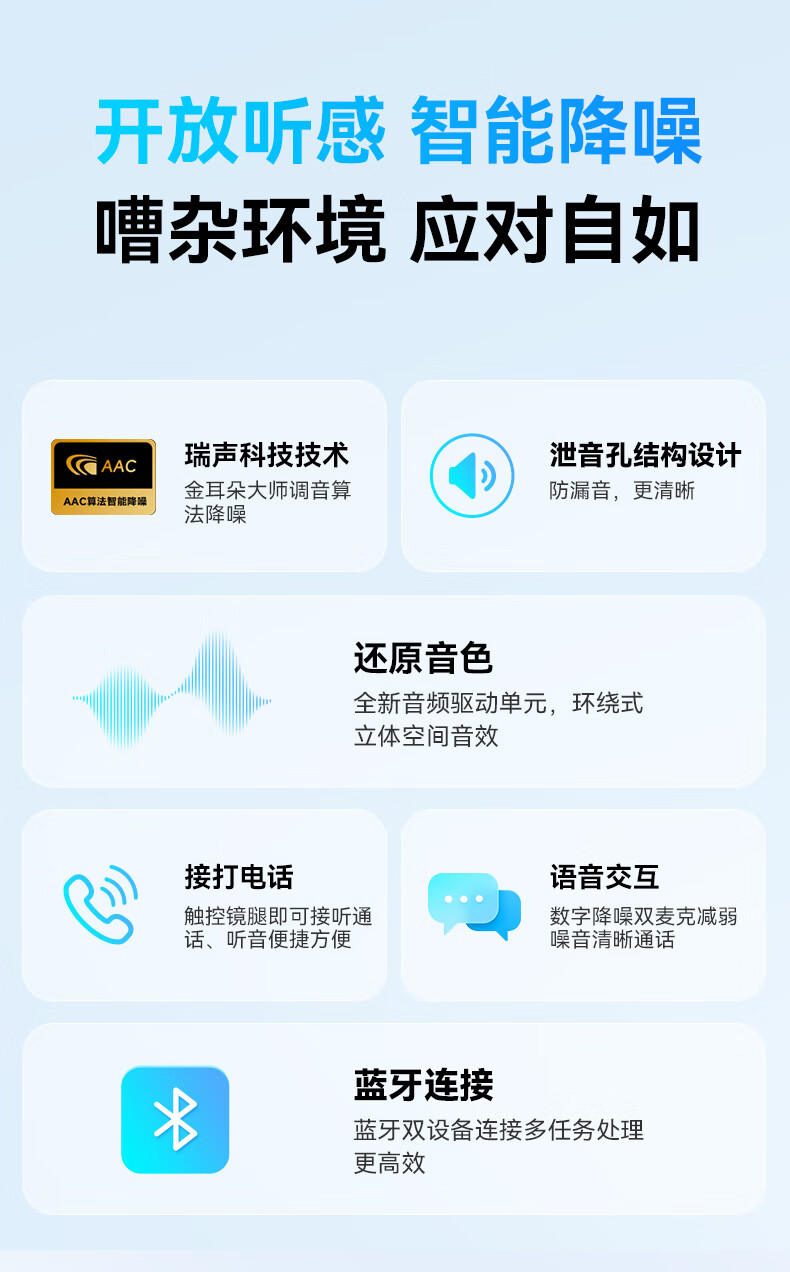 开放听感 智能降噪
嘈杂环境 应对自如

AAC
AAC算法智能降噪

瑞声科技技术
金耳朵大师调音算法降噪

泄音孔结构设计
防漏音，更清晰

还原音色
全新音频驱动单元，环绕式立体空间音效

接打电话
触控镜腿即可接听通话、听音便捷方便

语音交互
数字降噪双麦克减弱噪音清晰通话

蓝牙连接
蓝牙双设备连接多任务处理更高效