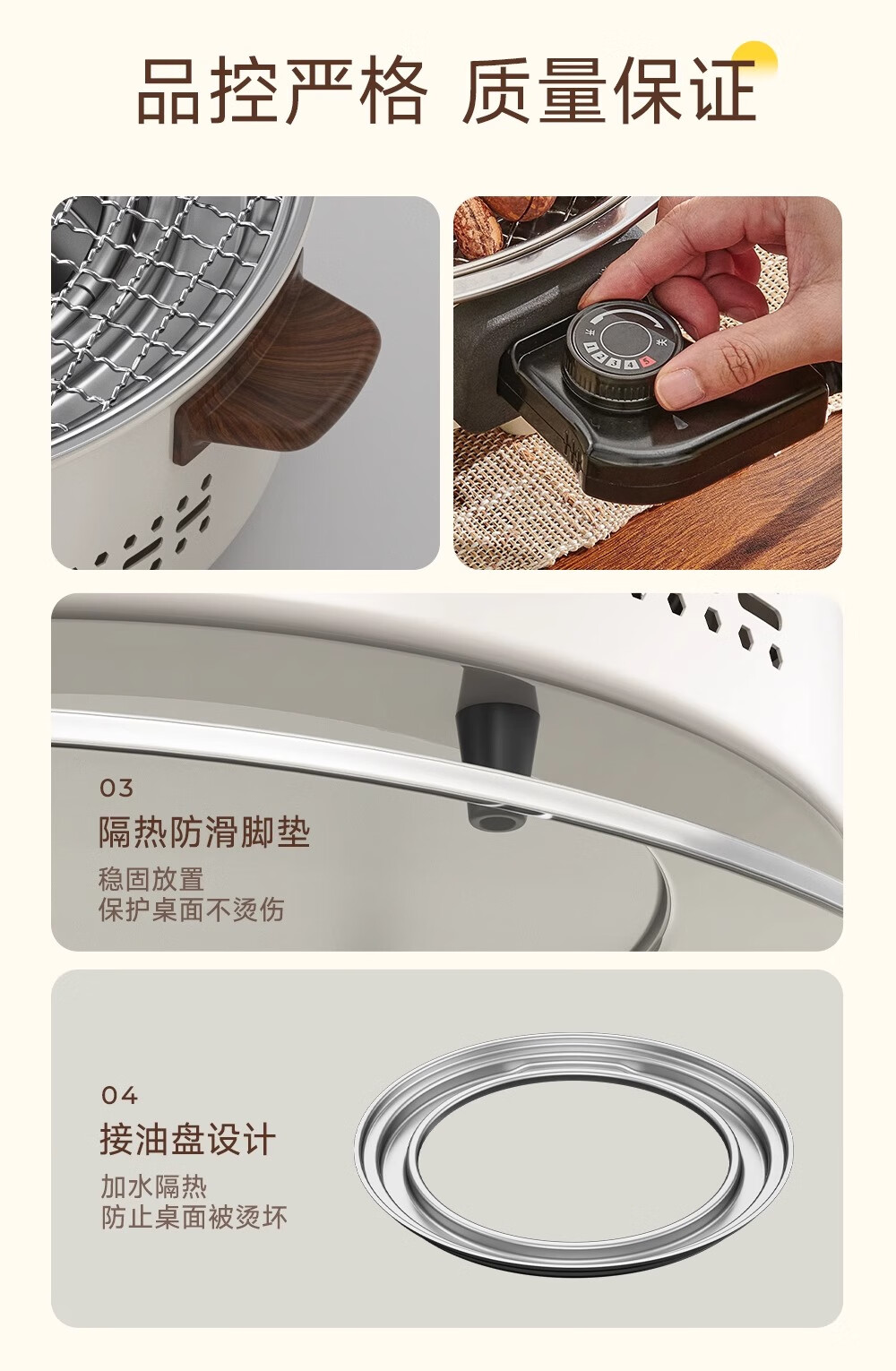 品控严格 质量保证

03
隔热防滑脚垫
稳固放置
保护桌面不烫伤

04
接油盘设计
加水隔热
防止桌面被烫坏