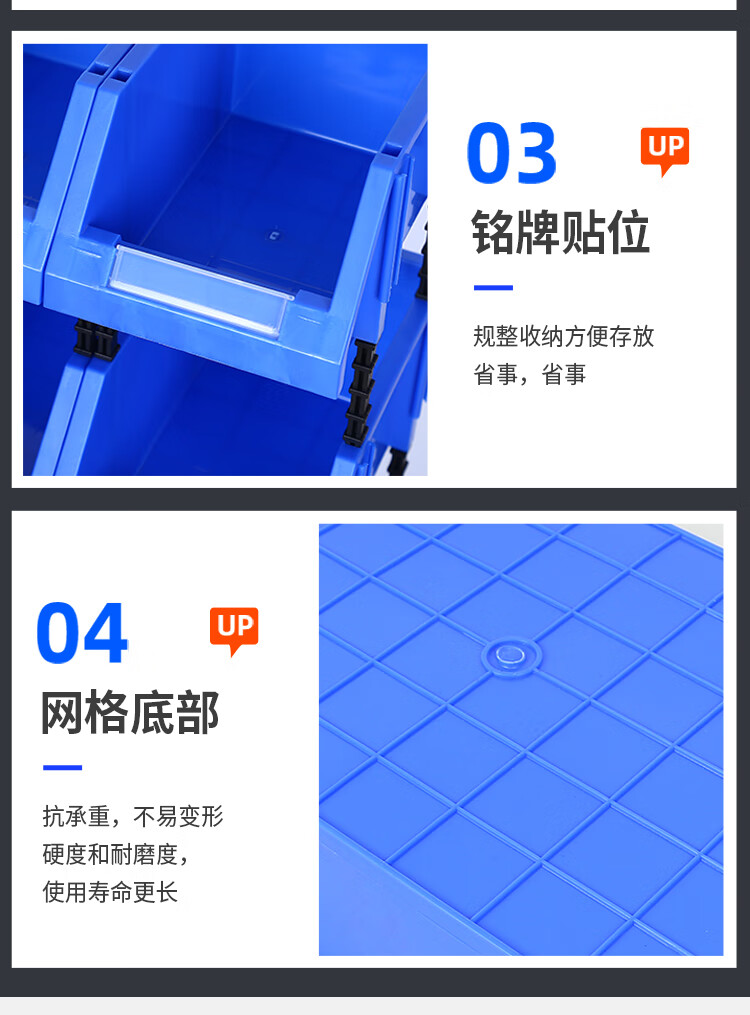 03

UP

铭牌贴位

规整收纳方便存放
省事，省事

04

UP

网格底部

抗承重，不易变形
硬度和耐磨度，
使用寿命更长