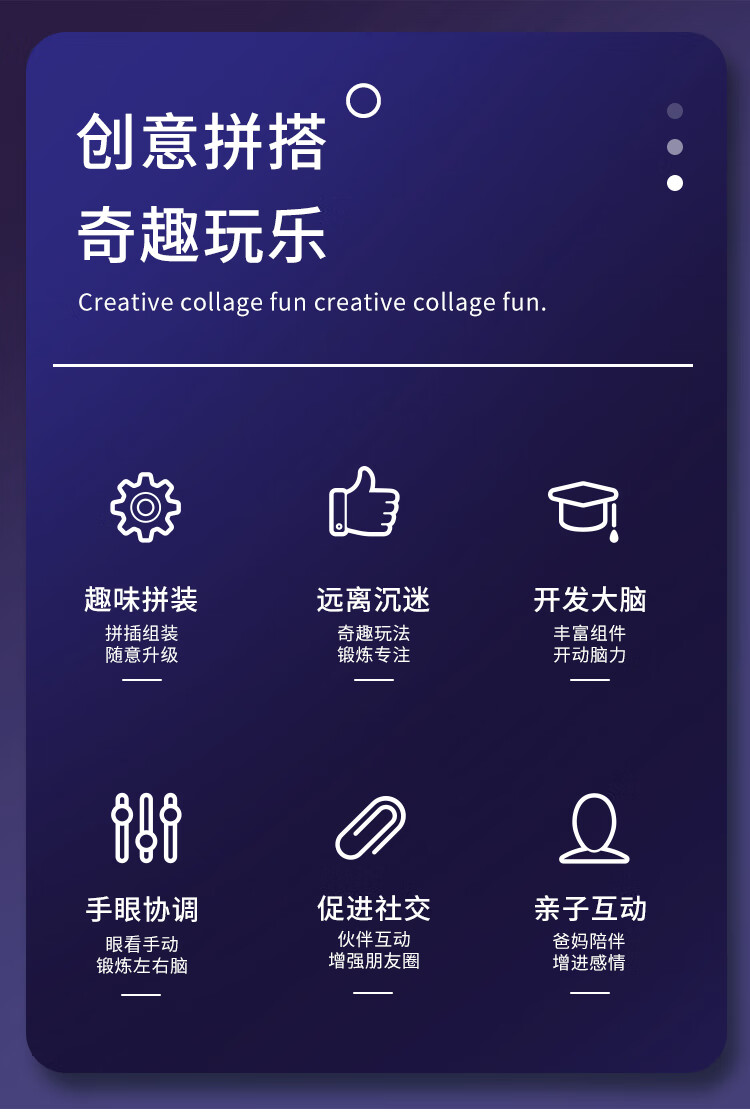 创意拼搭

奇趣玩乐

Creative collage fun creative collage fun.

趣味拼装

拼插组装
随意升级

远离沉迷

奇趣玩法
锻炼专注

开发大脑

丰富组件
开动脑力

手眼协调

眼看手动
锻炼左右脑

促进社交

伙伴互动
增强朋友圈

亲子互动

爸妈陪伴
增进感情