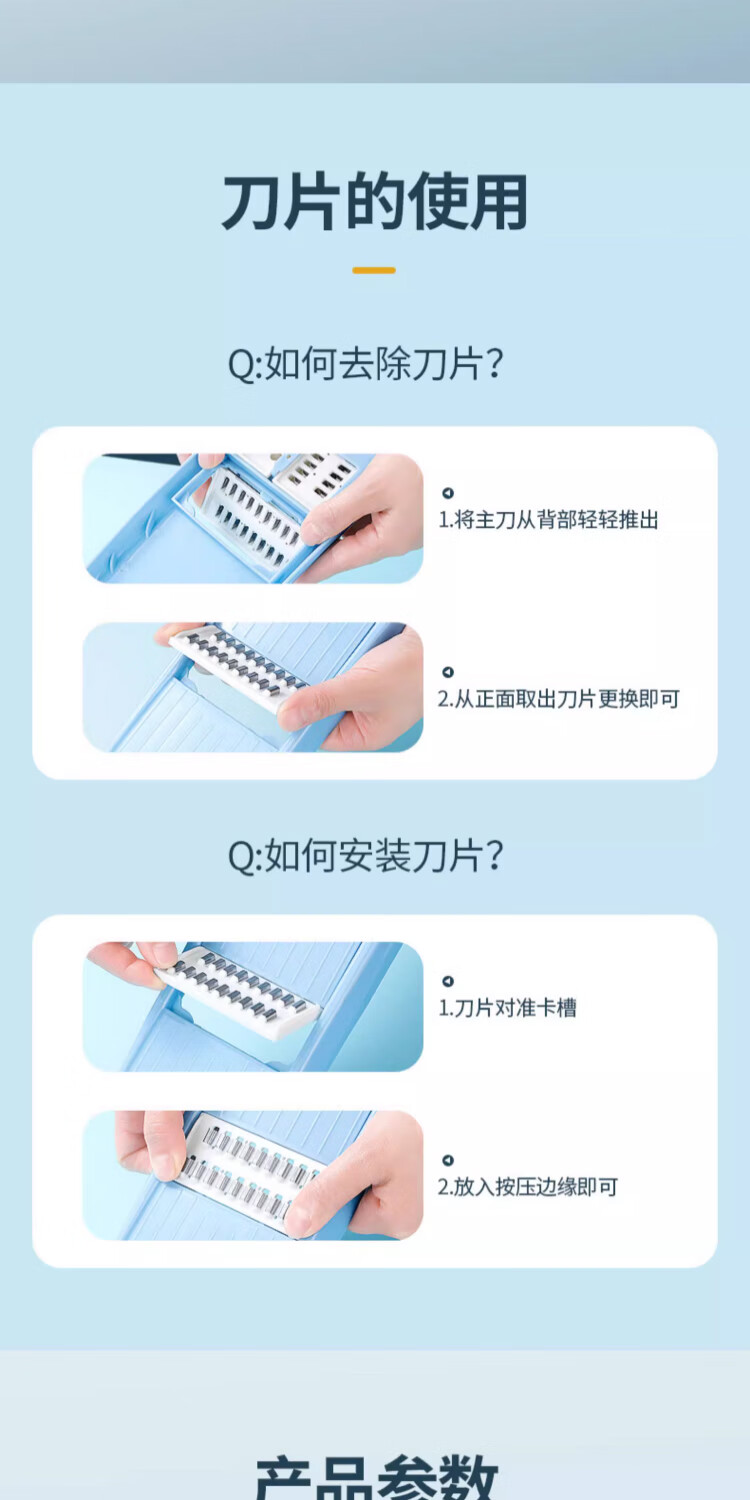 刀片的使用

Q:如何去除刀片？

1.将主刀从背部轻轻推出

2.从正面取出刀片更换即可

Q:如何安装刀片？

1.刀片对准卡槽

2.放入按压边缘即可

产品参数