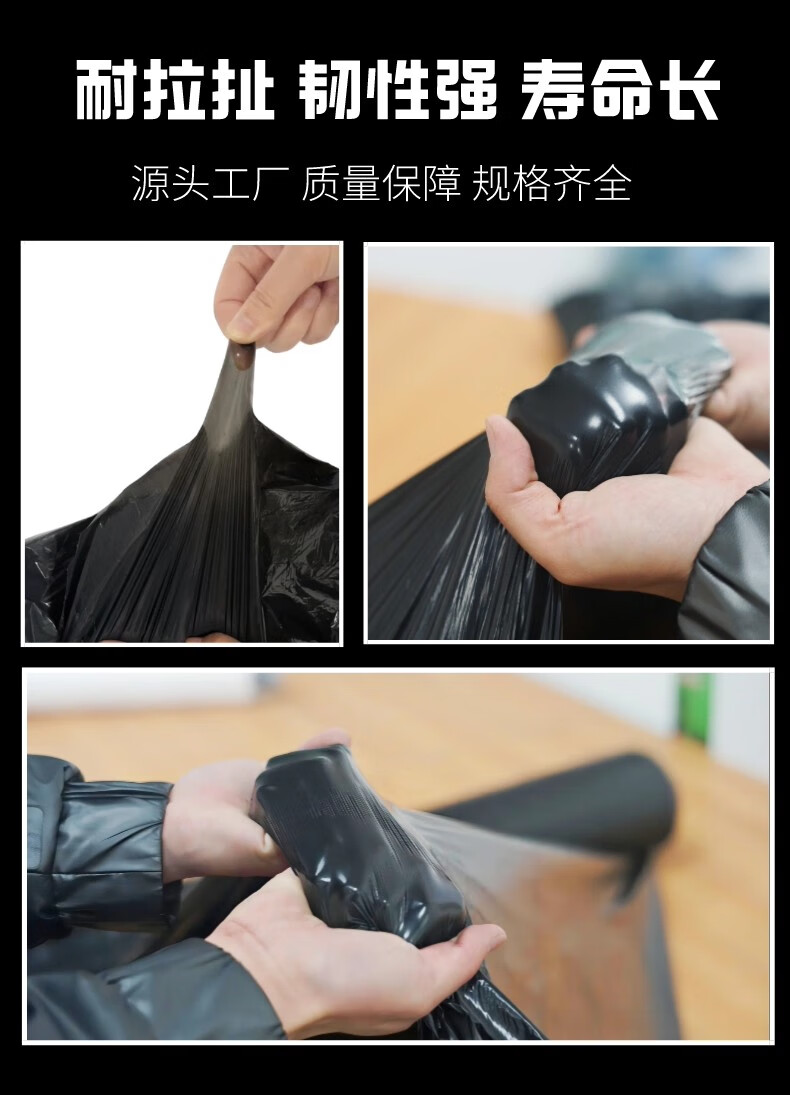 耐拉扯 韧性强 寿命长

源头工厂 质量保障 规格齐全