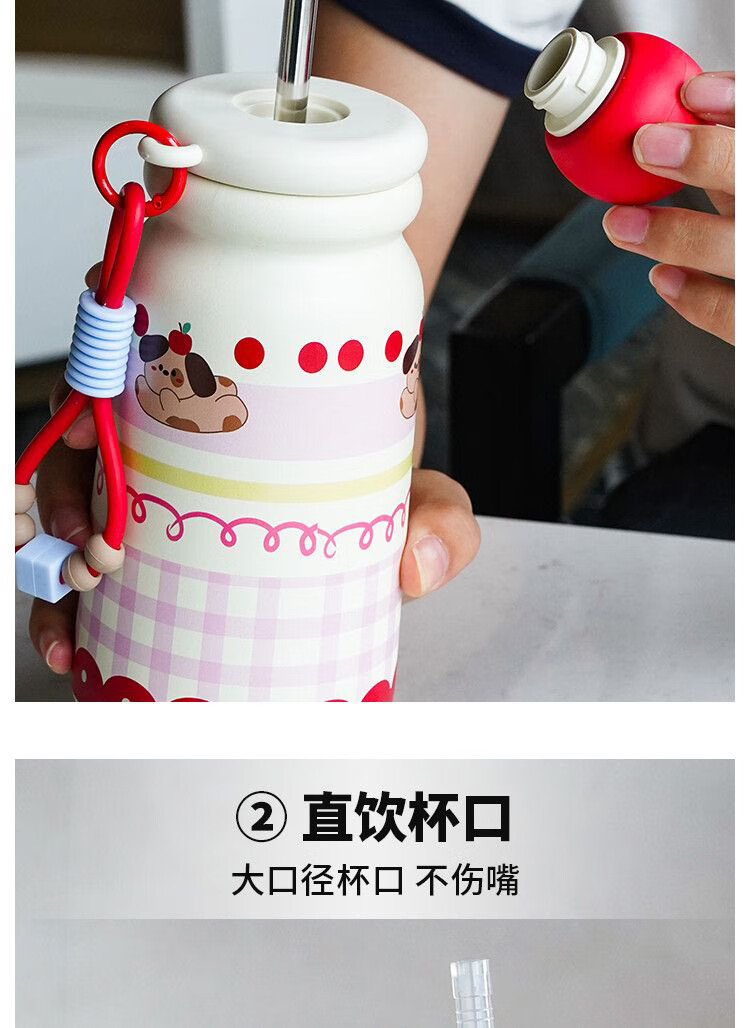 ② 直饮杯口

大口径杯口 不伤嘴