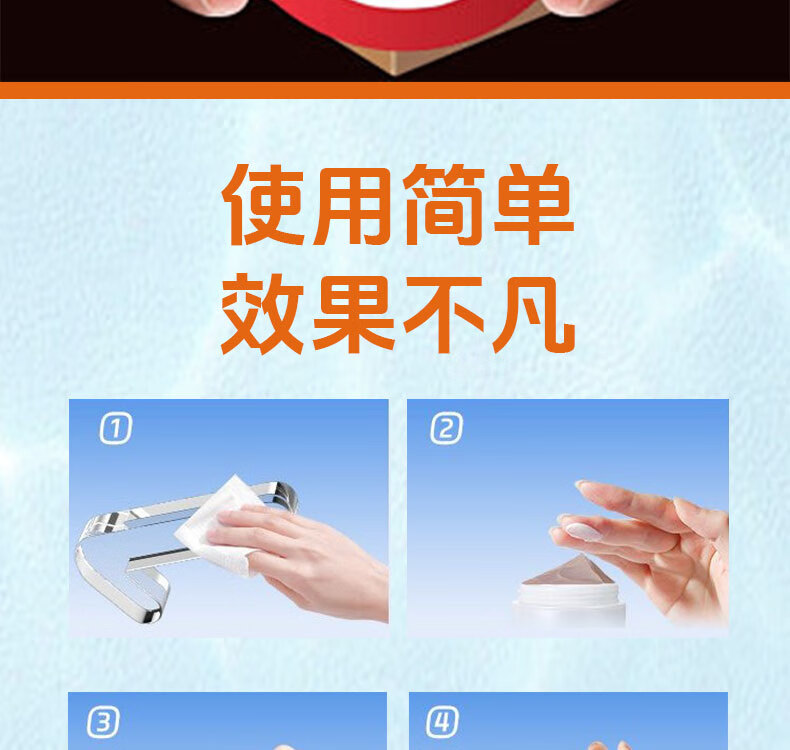 使用简单
效果不凡

①

②

③

④