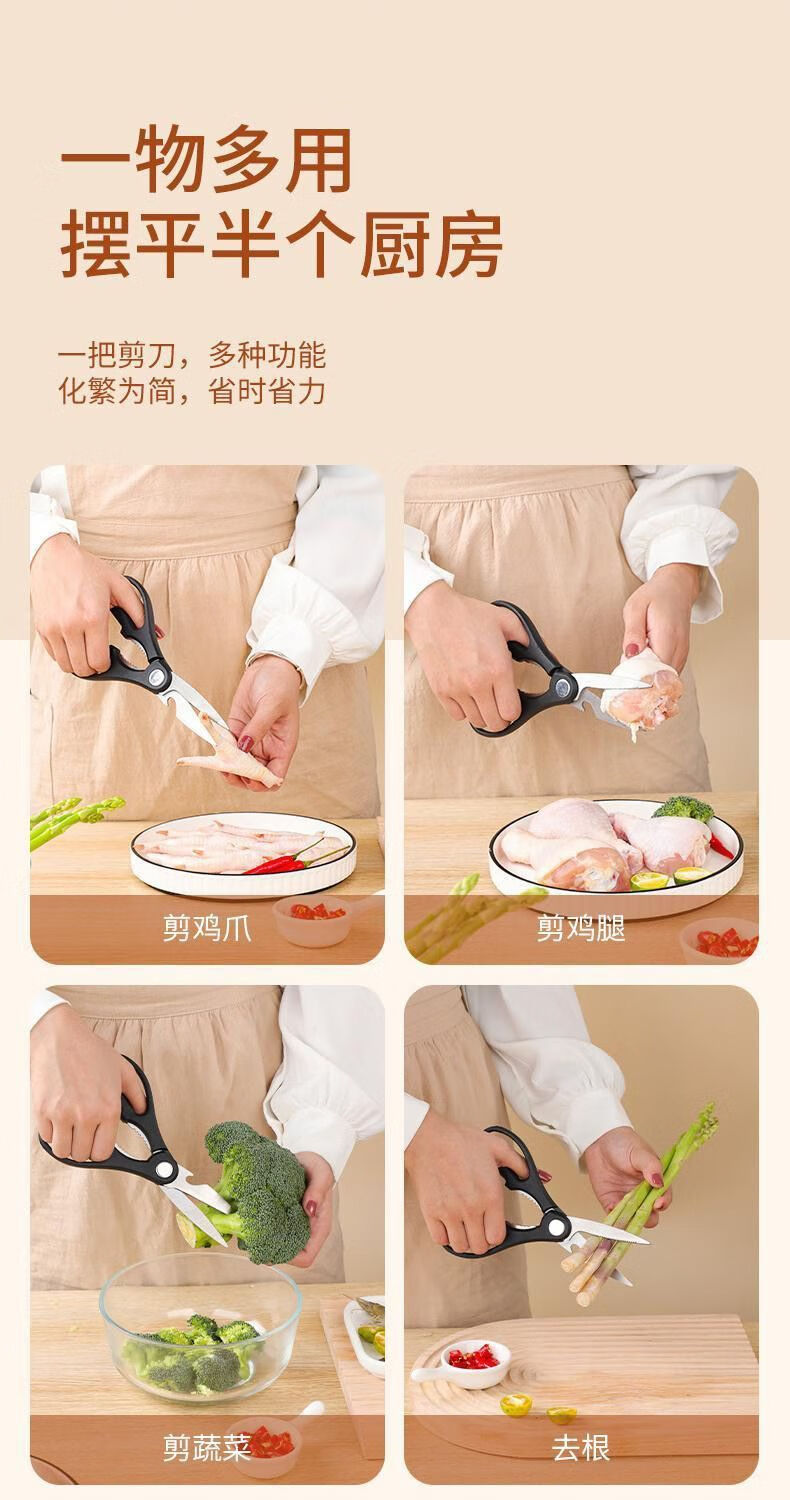 一物多用
摆平半个厨房

一把剪刀，多种功能
化繁为简，省时省力

剪鸡爪

剪鸡腿

剪蔬菜

去根