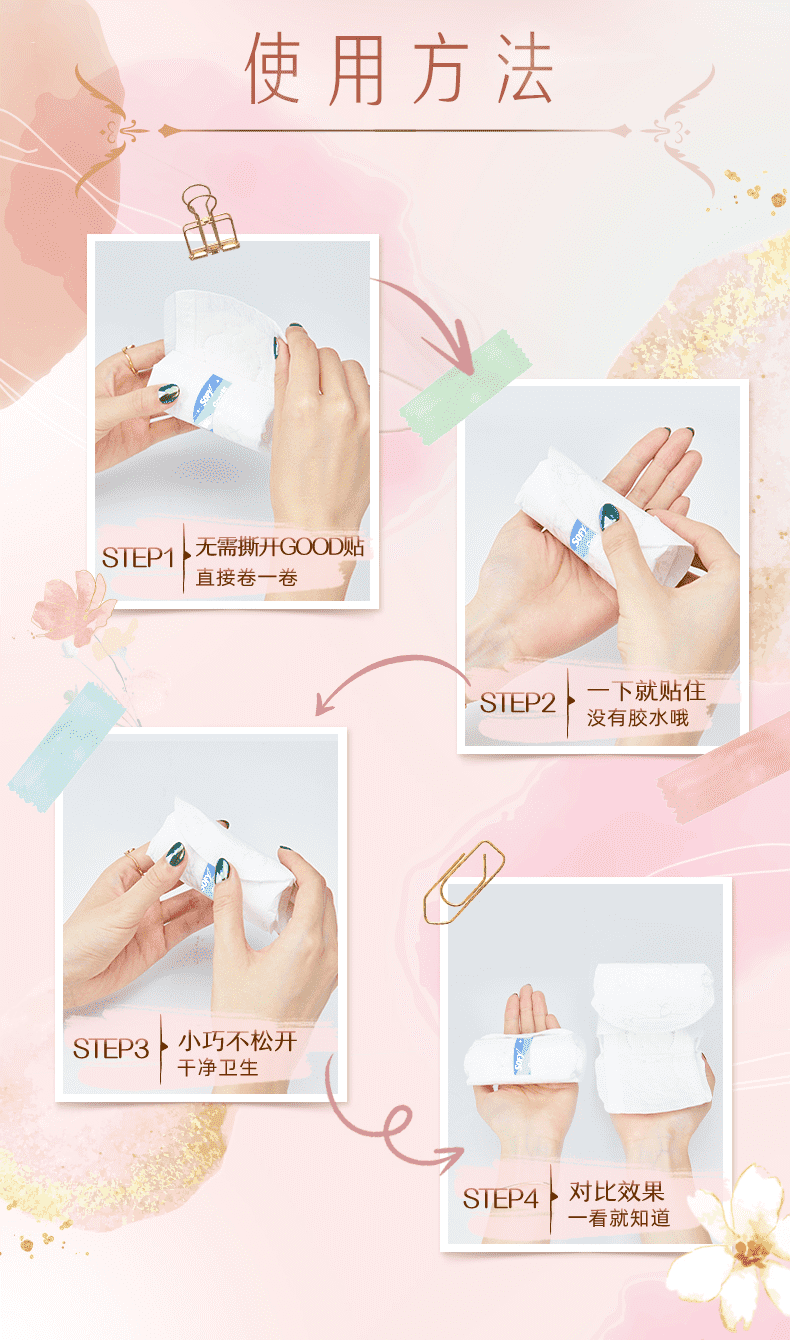 使用方法

STEP1 无需撕开GOOD贴
直接卷一卷

STEP2 一下就贴住
没有胶水哦

STEP3 小巧不松开
干净卫生

STEP4 对比效果
一看就知道